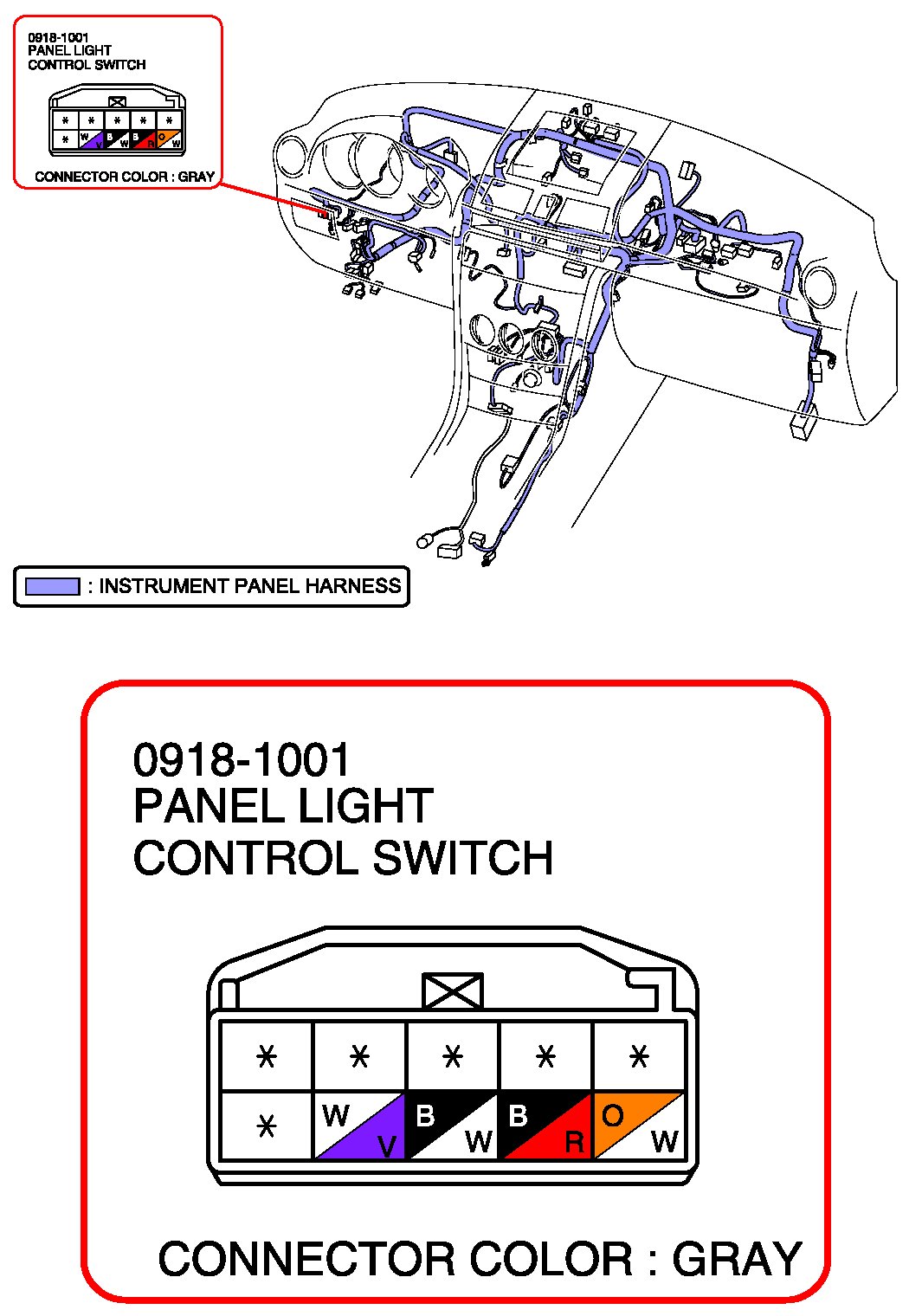 0918-1001
PANEL LIGHT
CONTROL SWITCH

| * | * | * | * | * |
|---|---|---|---|---|
| * | W V | B W | B R | O W |

CONNECTOR COLOR : GRAY

: INSTRUMENT PANEL HARNESS

0918-1001
PANEL LIGHT
CONTROL SWITCH

| * | * | * | * | * |
|---|---|---|---|---|
| * | W V | B W | B R | O W |

CONNECTOR COLOR : GRAY