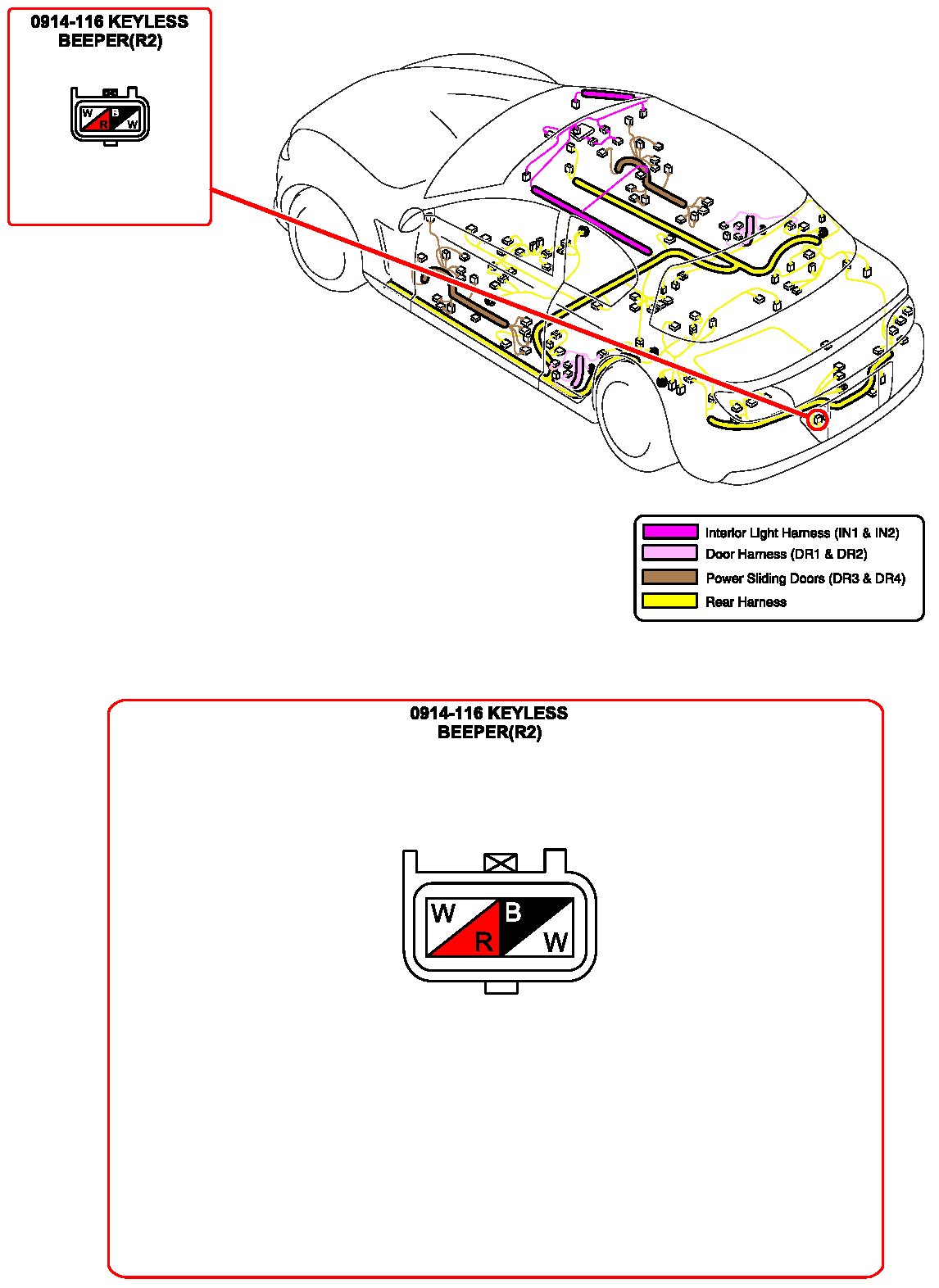 0914-116 KEYLESS
BEEPER(R2)

W
B
R
W

Interior Light Harness (IN1 & IN2)
Door Harness (DR1 & DR2)
Power Sliding Doors (DR3 & DR4)
Rear Harness

0914-116 KEYLESS
BEEPER(R2)

W
B
R
W