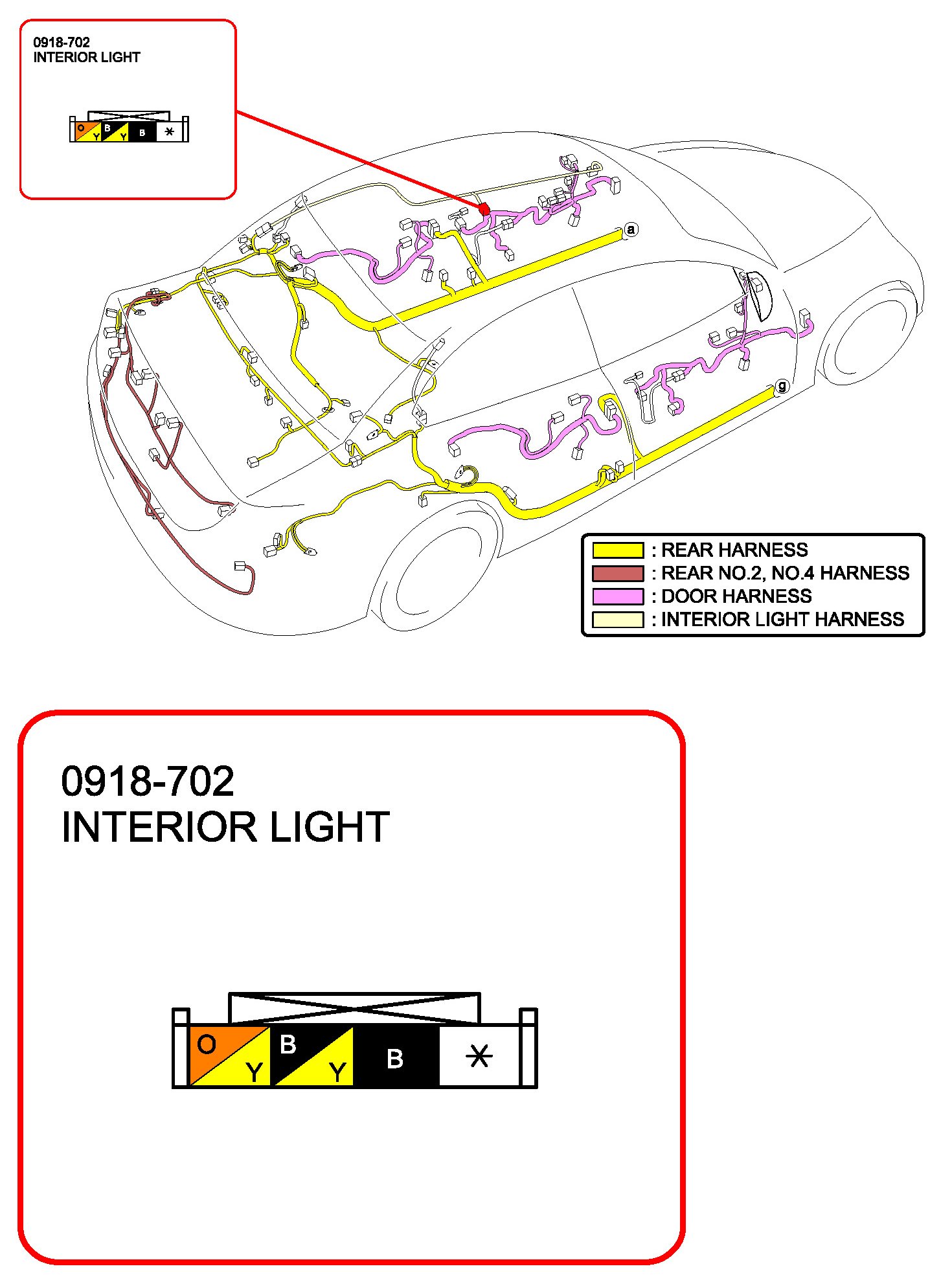 0918-702
INTERIOR LIGHT

O Y B Y B *

a

g

: REAR HARNESS
: REAR NO.2, NO.4 HARNESS
: DOOR HARNESS
: INTERIOR LIGHT HARNESS

0918-702
INTERIOR LIGHT

O Y B Y B *