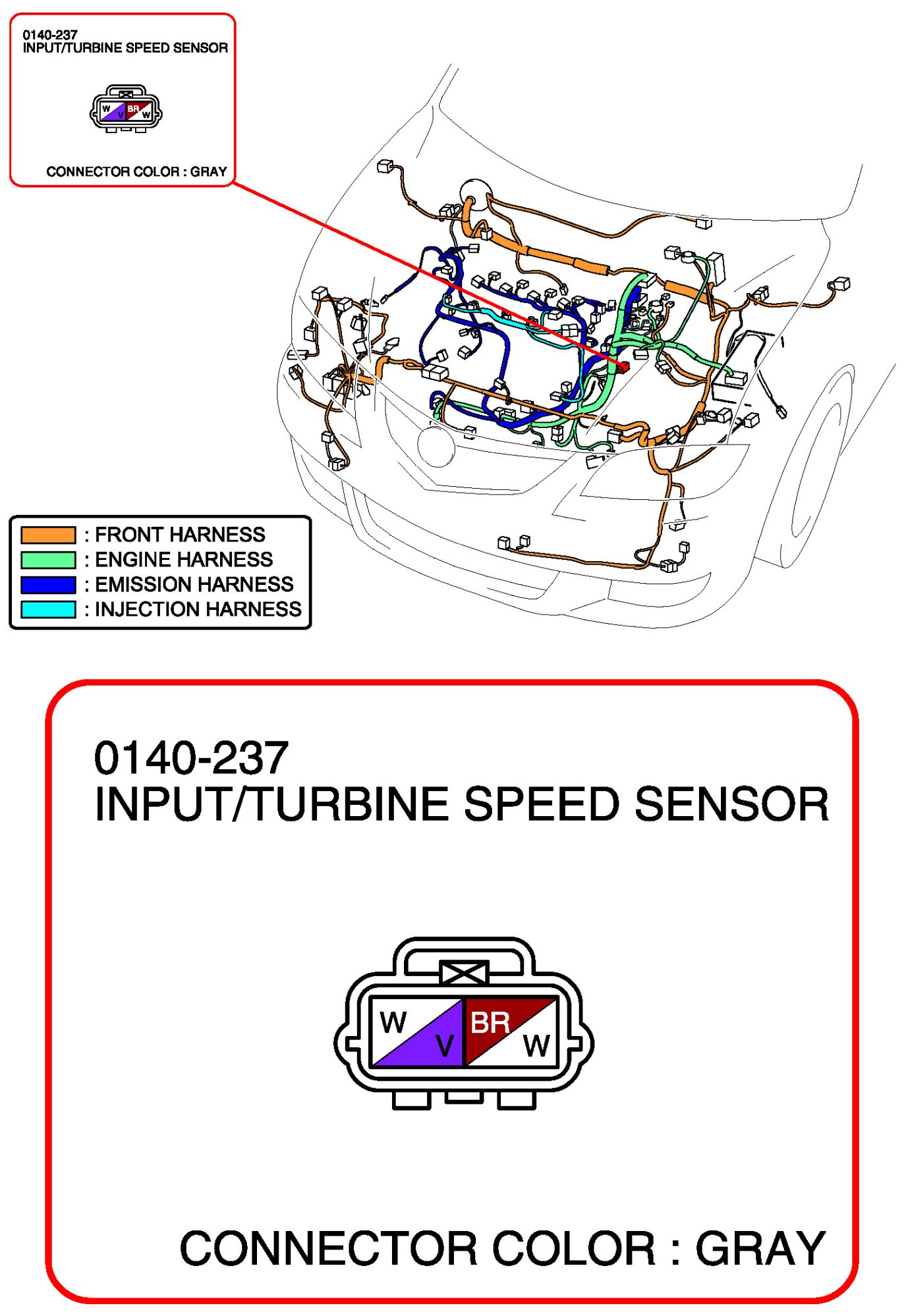 0140-237
INPUT/TURBINE SPEED SENSOR

W V BR W

CONNECTOR COLOR : GRAY

: FRONT HARNESS
: ENGINE HARNESS
: EMISSION HARNESS
: INJECTION HARNESS

0140-237
INPUT/TURBINE SPEED SENSOR

W V BR W

CONNECTOR COLOR : GRAY