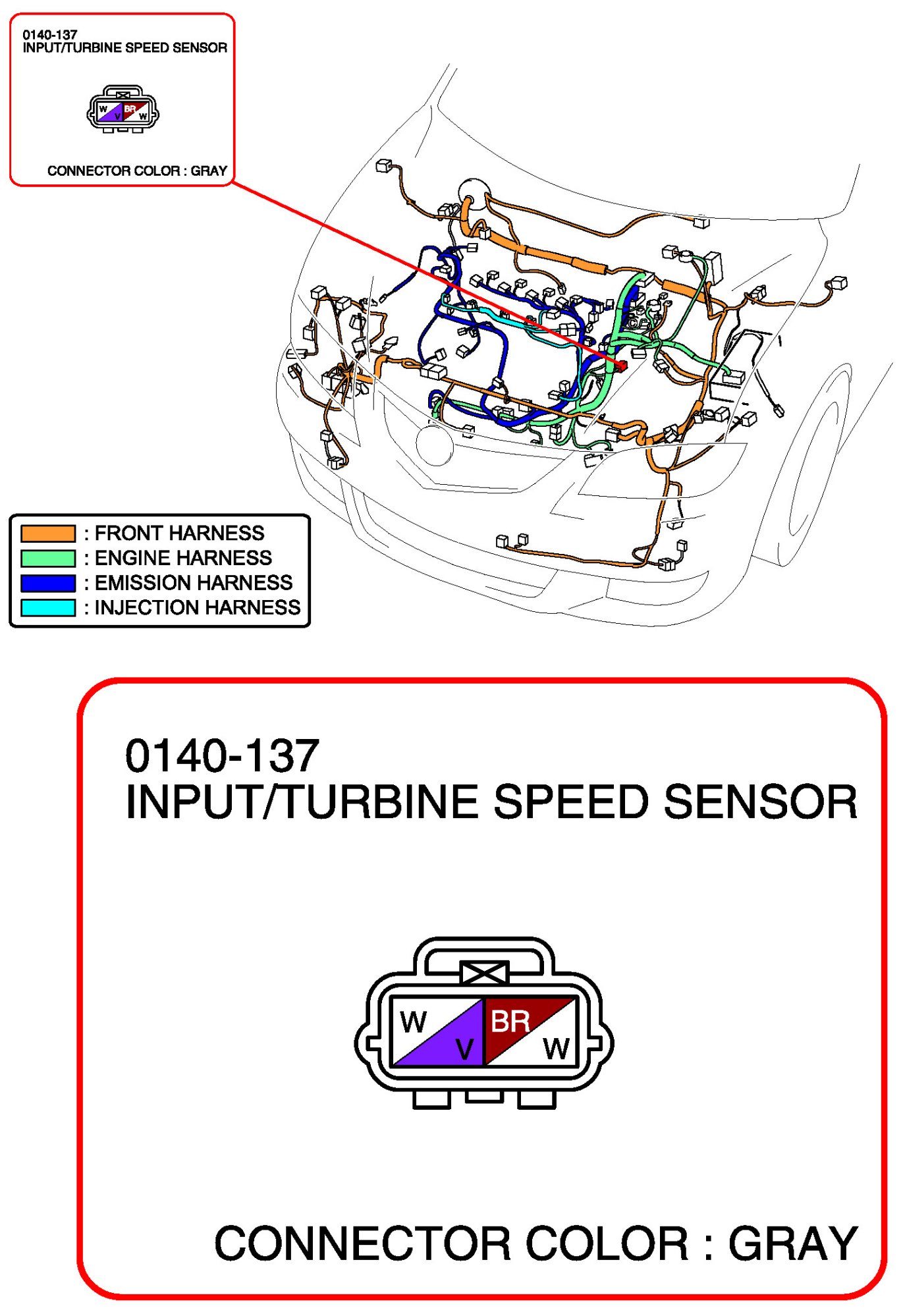 0140-137
INPUT/TURBINE SPEED SENSOR

W V BR W

CONNECTOR COLOR : GRAY

: FRONT HARNESS
: ENGINE HARNESS
: EMISSION HARNESS
: INJECTION HARNESS

0140-137
INPUT/TURBINE SPEED SENSOR

W V BR W

CONNECTOR COLOR : GRAY