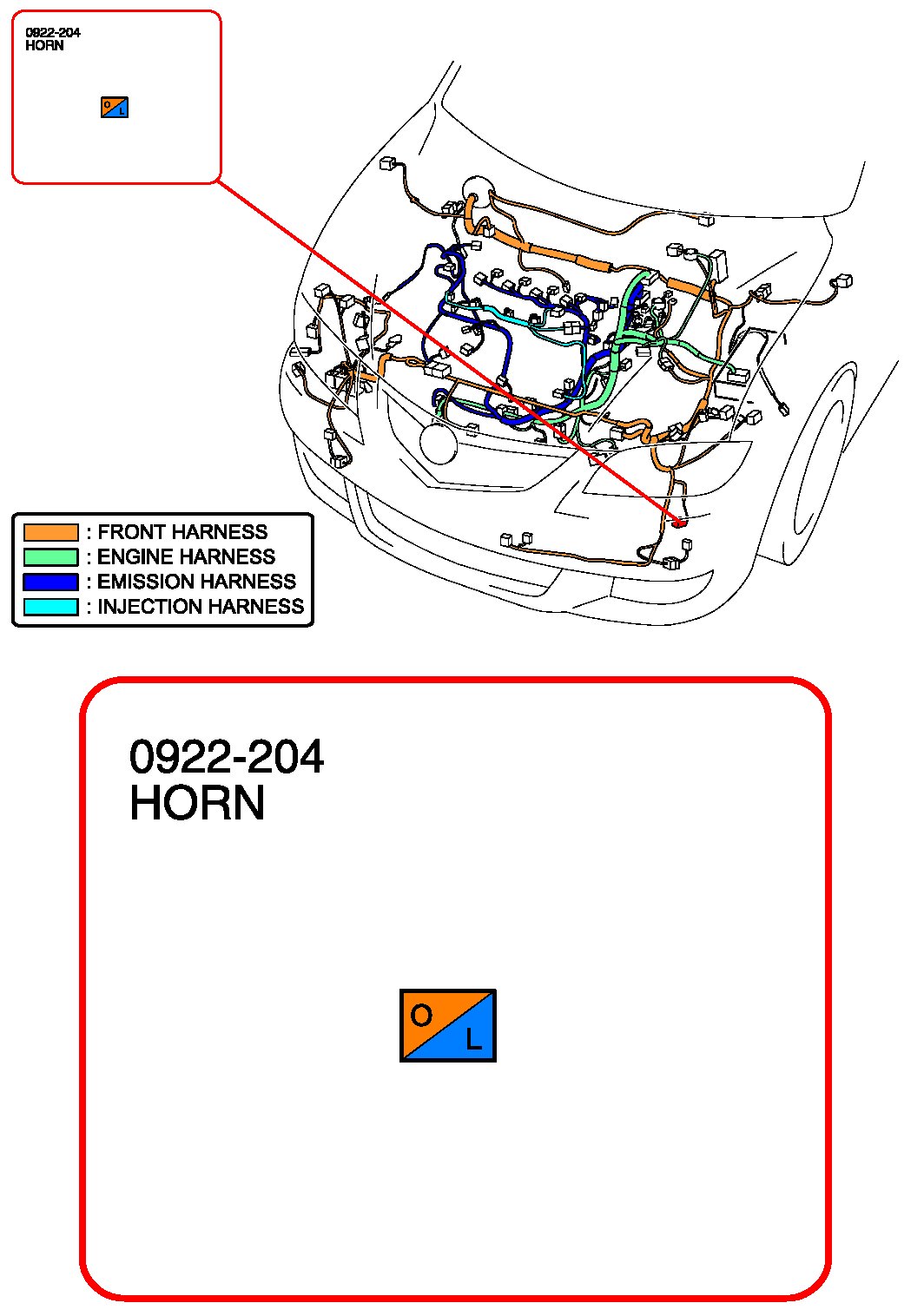 0922-204
HORN

O
L

: FRONT HARNESS
: ENGINE HARNESS
: EMISSION HARNESS
: INJECTION HARNESS

0922-204
HORN

O
L