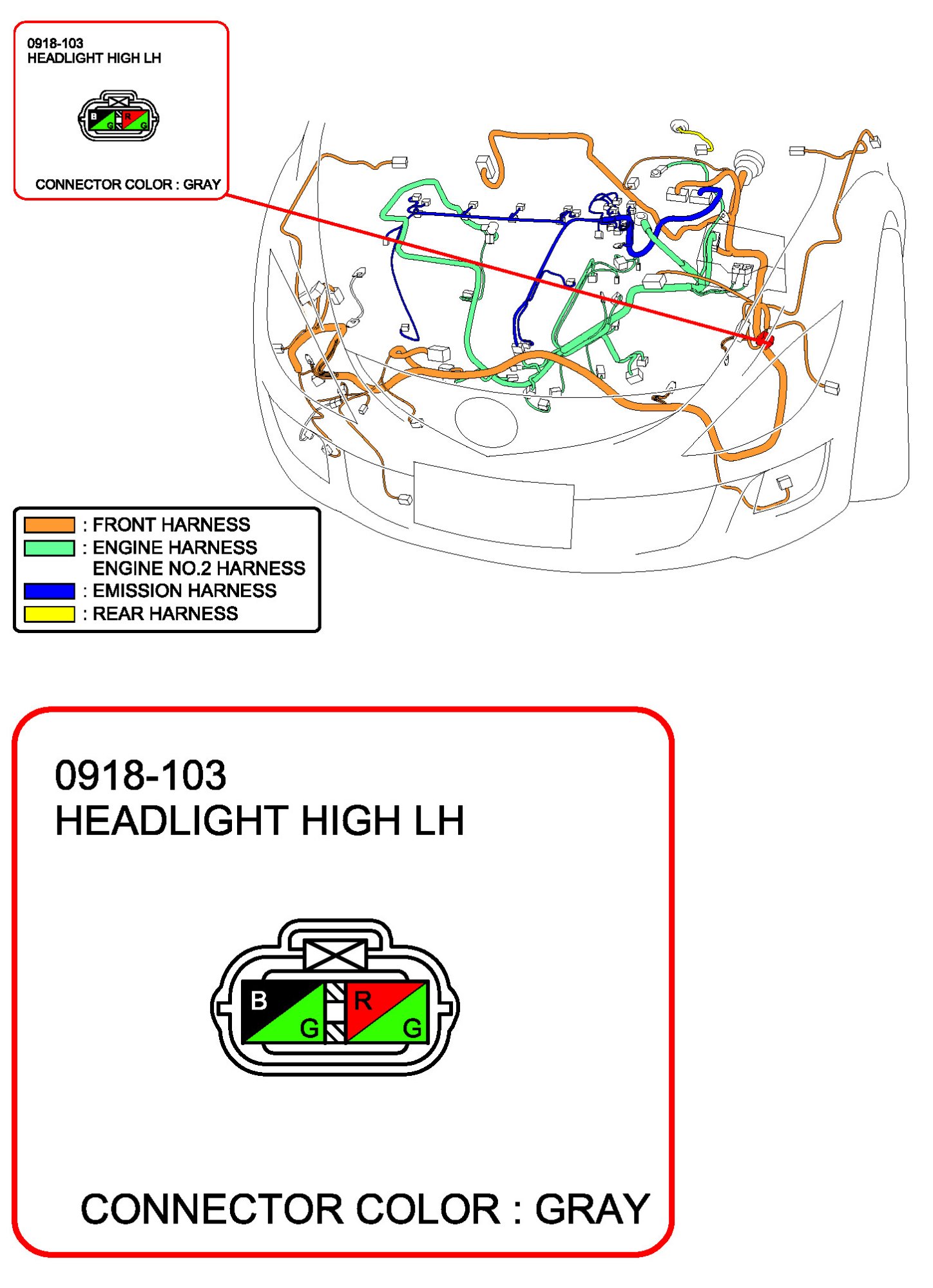 0918-103
HEADLIGHT HIGH LH

B G R G

CONNECTOR COLOR : GRAY

: FRONT HARNESS
: ENGINE HARNESS
ENGINE NO.2 HARNESS
: EMISSION HARNESS
: REAR HARNESS

0918-103
HEADLIGHT HIGH LH

B G R G

CONNECTOR COLOR : GRAY