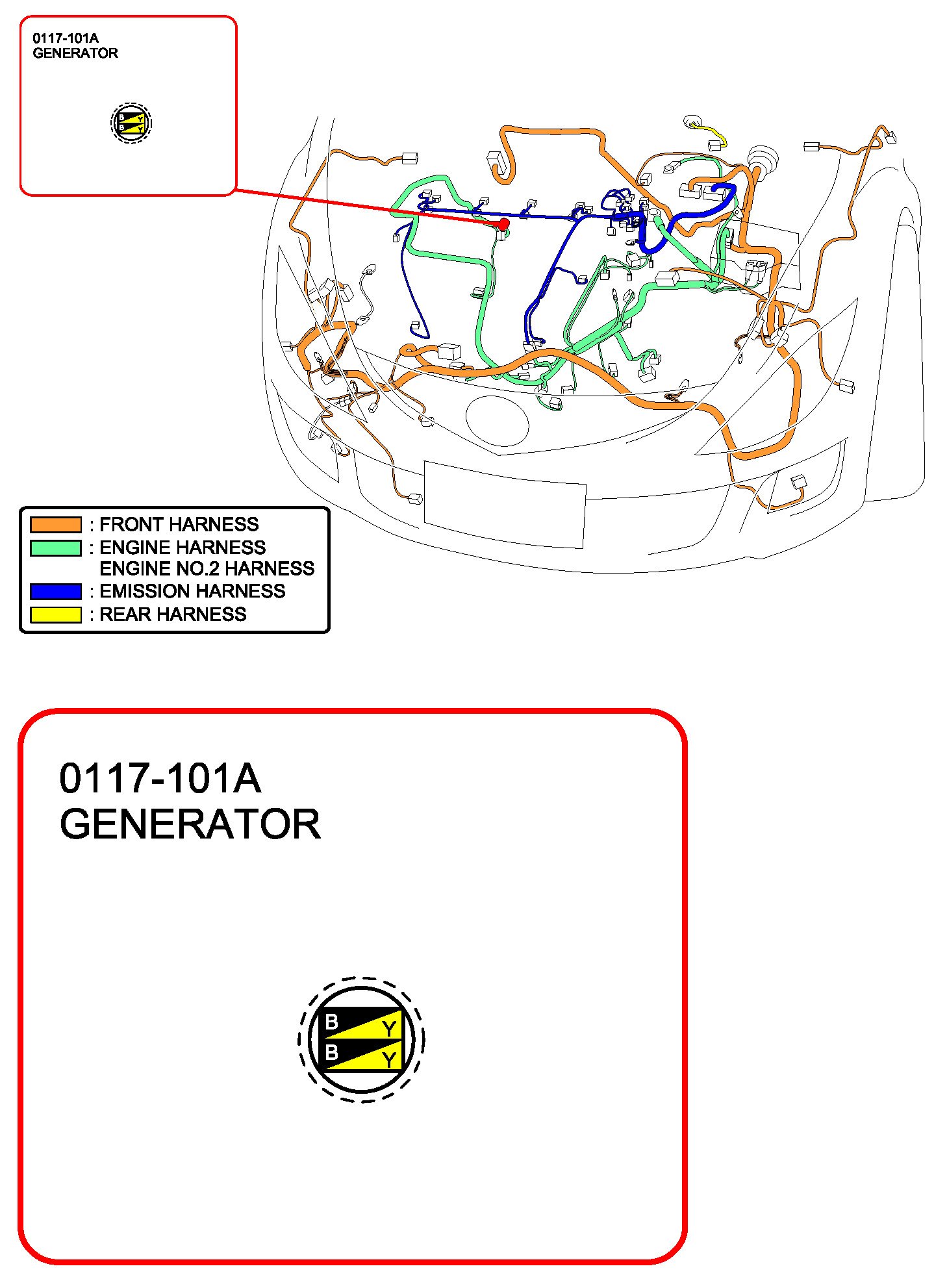 0117-101A
GENERATOR

B Y
B Y

: FRONT HARNESS
: ENGINE HARNESS
ENGINE NO.2 HARNESS
: EMISSION HARNESS
: REAR HARNESS

0117-101A
GENERATOR

B Y
B Y