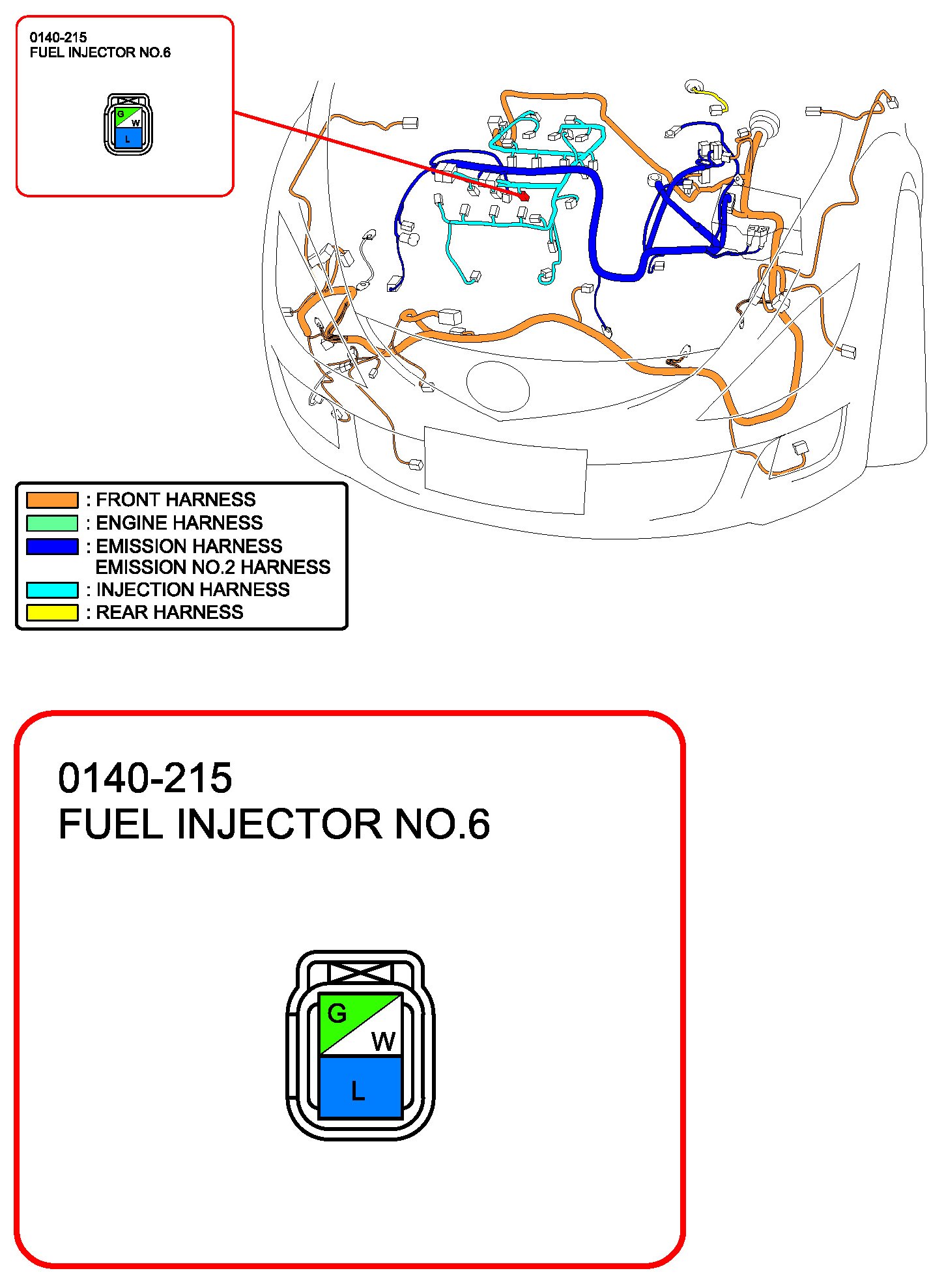 0140-215
FUEL INJECTOR NO.6

G
W
L

: FRONT HARNESS
: ENGINE HARNESS
: EMISSION HARNESS
EMISSION NO.2 HARNESS
: INJECTION HARNESS
: REAR HARNESS

0140-215
FUEL INJECTOR NO.6

G
W
L