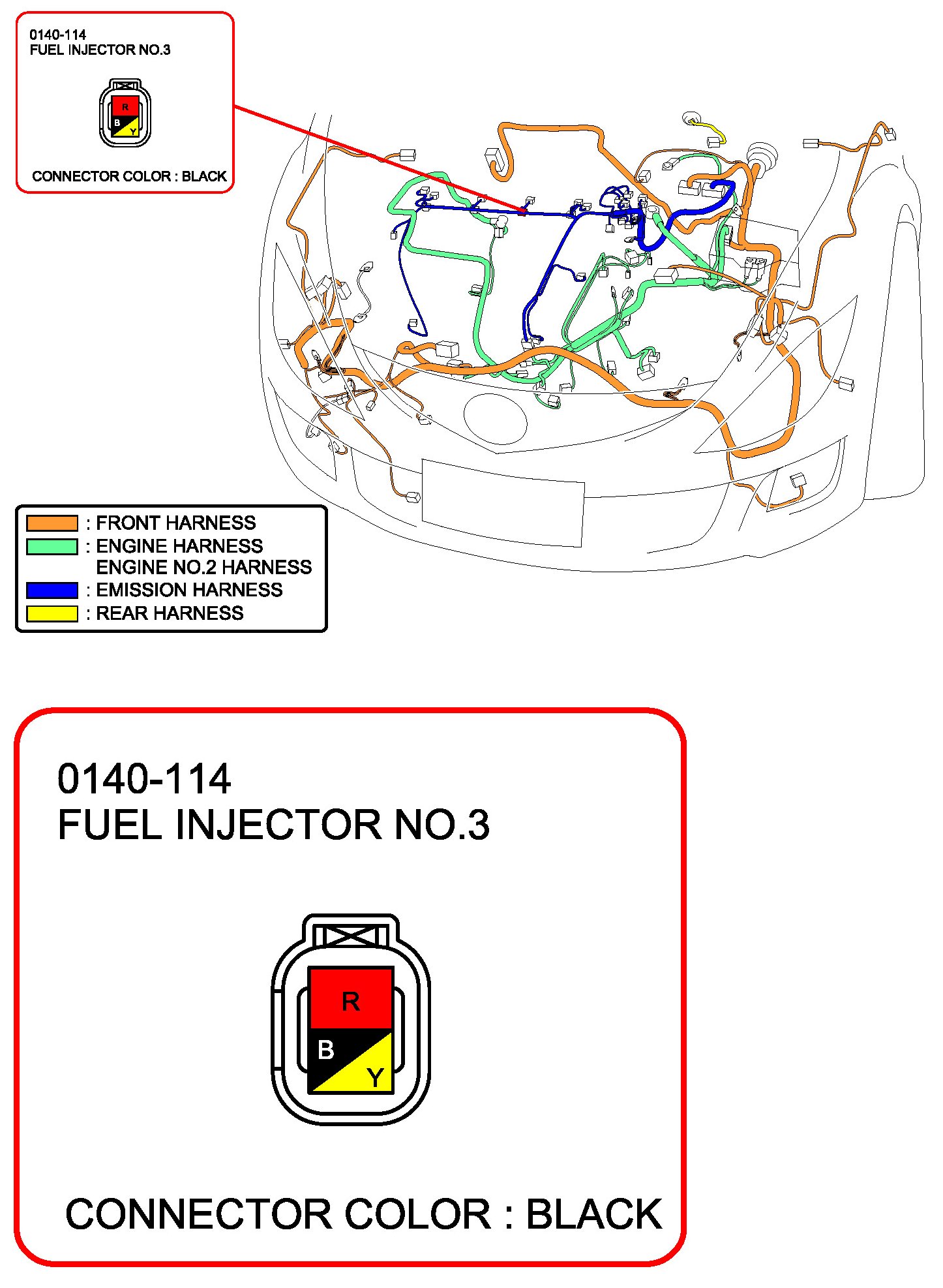 0140-114
FUEL INJECTOR NO.3

R
B
Y

CONNECTOR COLOR : BLACK

: FRONT HARNESS
: ENGINE HARNESS
ENGINE NO.2 HARNESS
: EMISSION HARNESS
: REAR HARNESS

0140-114
FUEL INJECTOR NO.3

R
B
Y

CONNECTOR COLOR : BLACK