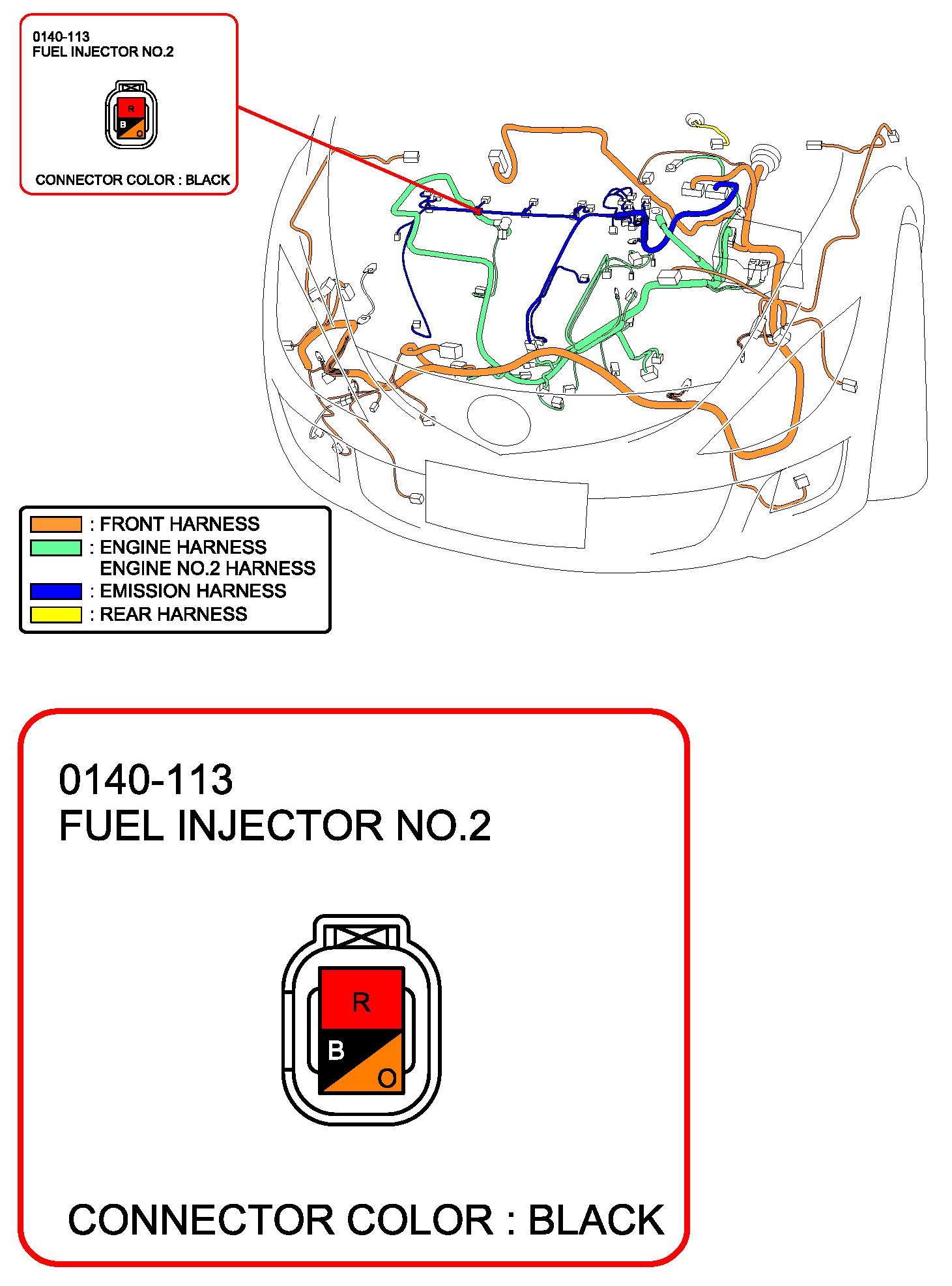 0140-113
FUEL INJECTOR NO.2

R
B
O

CONNECTOR COLOR : BLACK

: FRONT HARNESS
: ENGINE HARNESS
ENGINE NO.2 HARNESS
: EMISSION HARNESS
: REAR HARNESS

0140-113
FUEL INJECTOR NO.2

R
B
O

CONNECTOR COLOR : BLACK