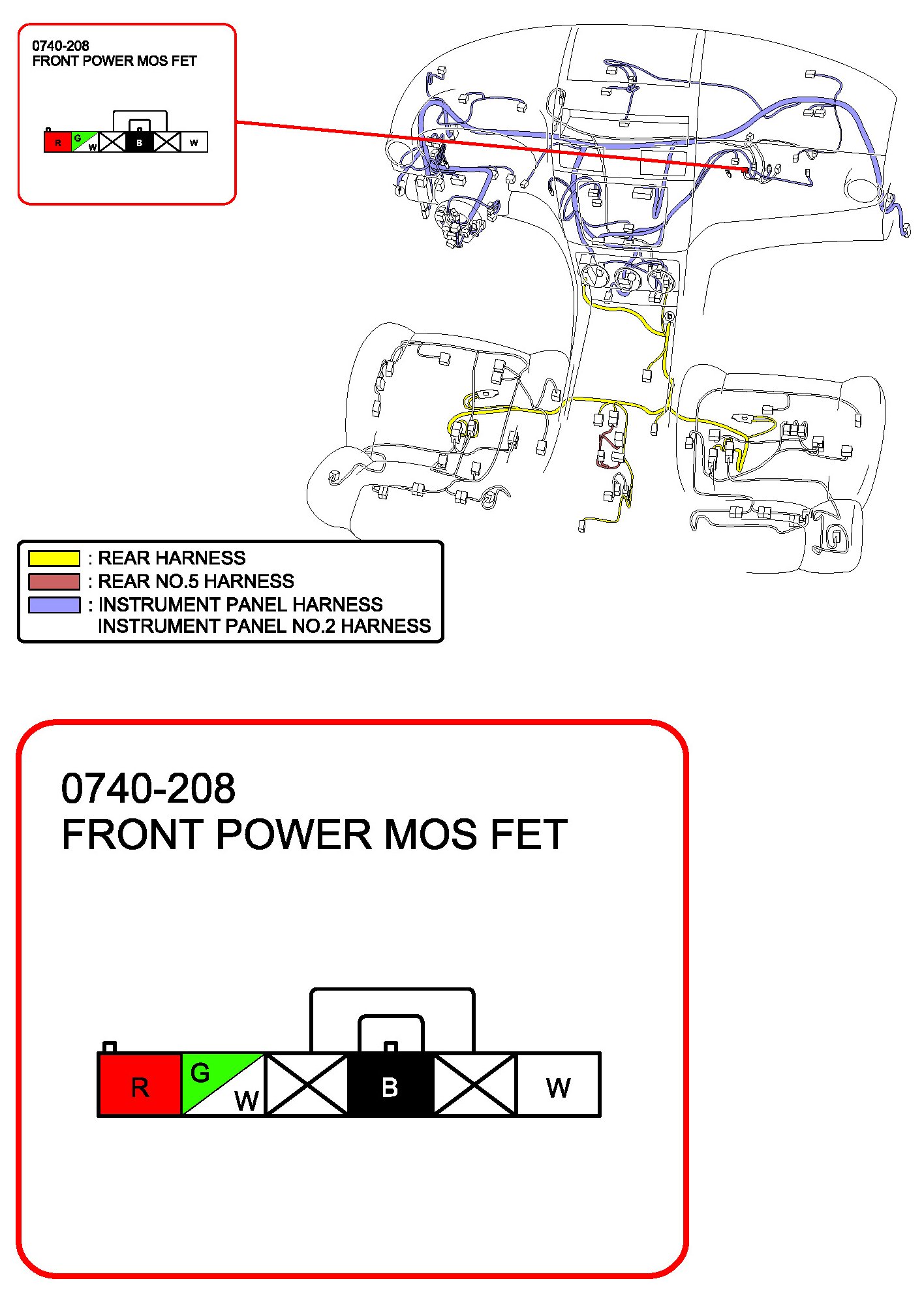 0740-208
FRONT POWER MOS FET

R G W B W

f

b

: REAR HARNESS
: REAR NO.5 HARNESS
: INSTRUMENT PANEL HARNESS
INSTRUMENT PANEL NO.2 HARNESS

0740-208
FRONT POWER MOS FET

R G W B W