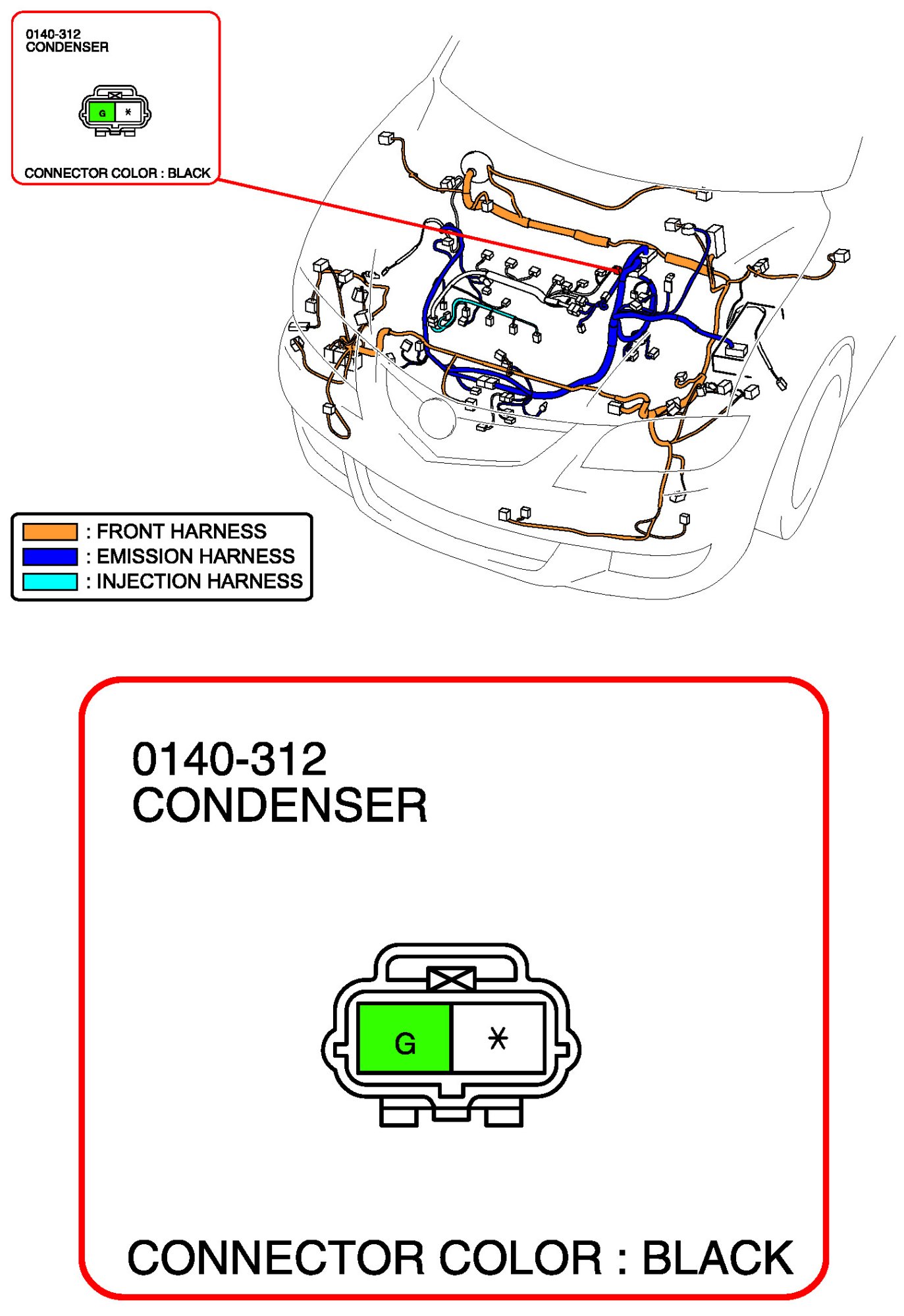 0140-312
CONDENSER

G *

CONNECTOR COLOR : BLACK

: FRONT HARNESS
: EMISSION HARNESS
: INJECTION HARNESS

0140-312
CONDENSER

G *

CONNECTOR COLOR : BLACK