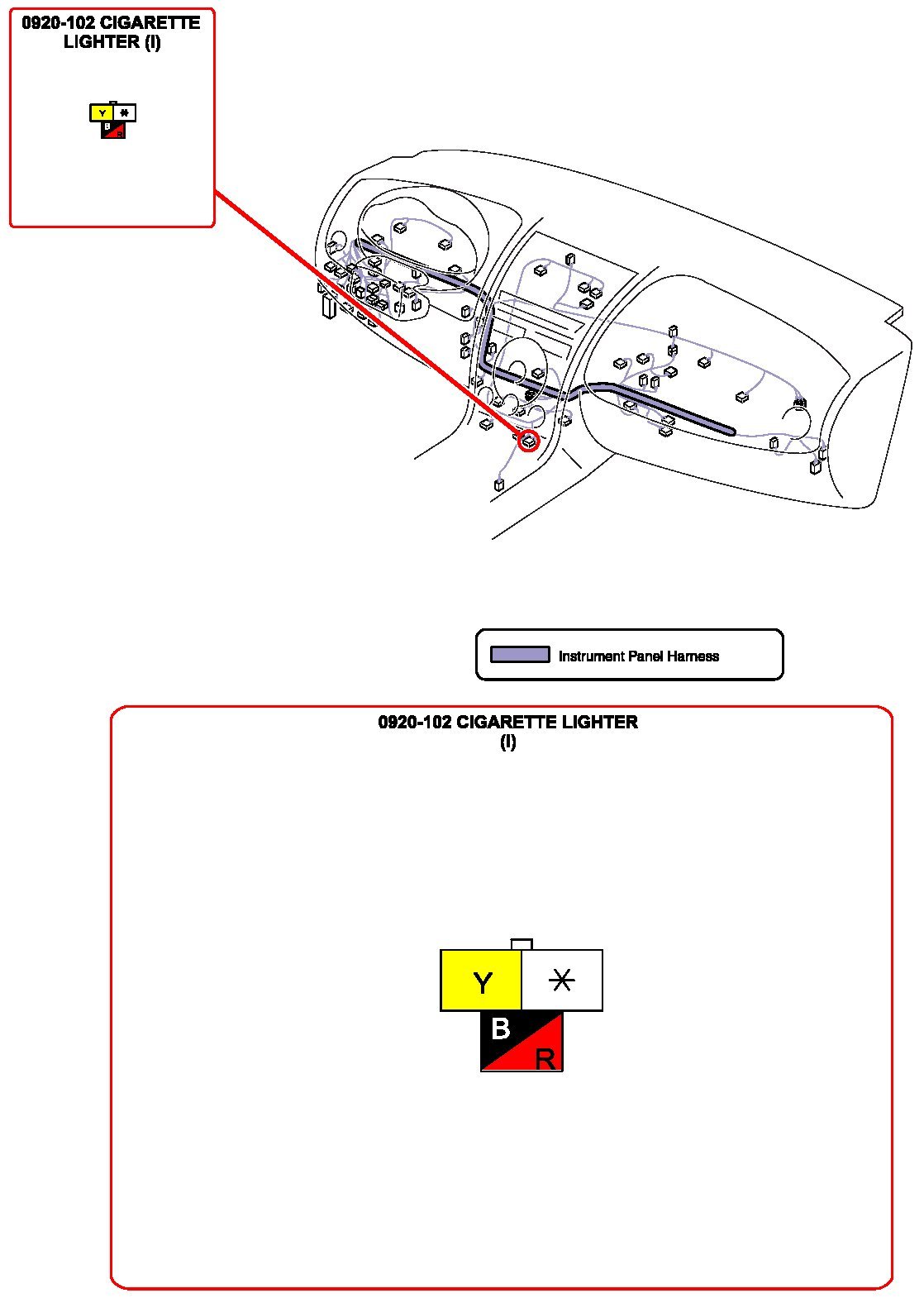 0920-102 CIGARETTE LIGHTER (I)

Y *
B R

Instrument Panel Harness

0920-102 CIGARETTE LIGHTER (I)

Y *
B R