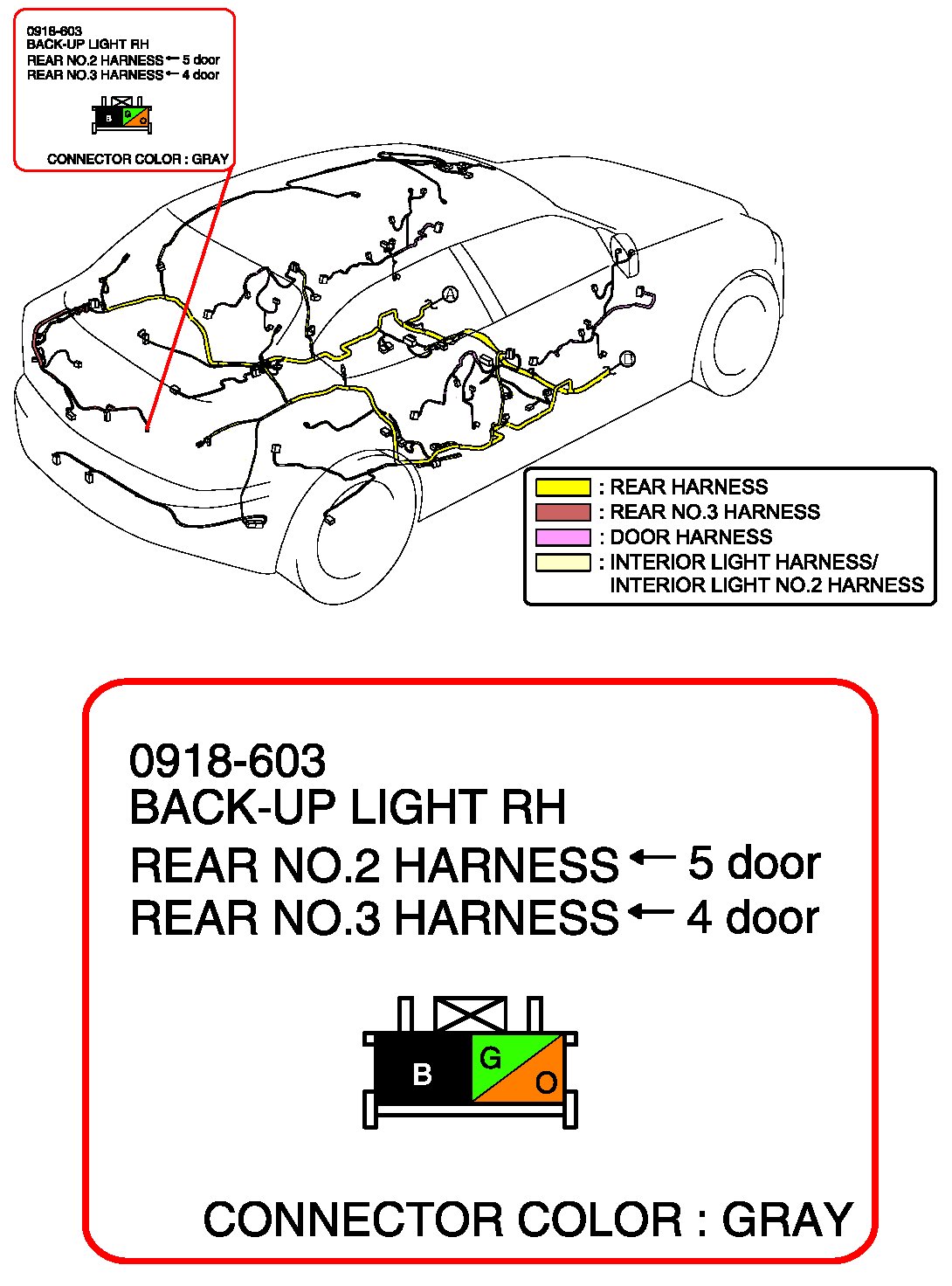 0918-603
BACK-UP LIGHT RH
REAR NO.2 HARNESS ← 5 door
REAR NO.3 HARNESS ← 4 door

B G O

CONNECTOR COLOR : GRAY

A

D

: REAR HARNESS
: REAR NO.3 HARNESS
: DOOR HARNESS
: INTERIOR LIGHT HARNESS/ INTERIOR LIGHT NO.2 HARNESS

0918-603
BACK-UP LIGHT RH
REAR NO.2 HARNESS ← 5 door
REAR NO.3 HARNESS ← 4 door

B G O

CONNECTOR COLOR : GRAY