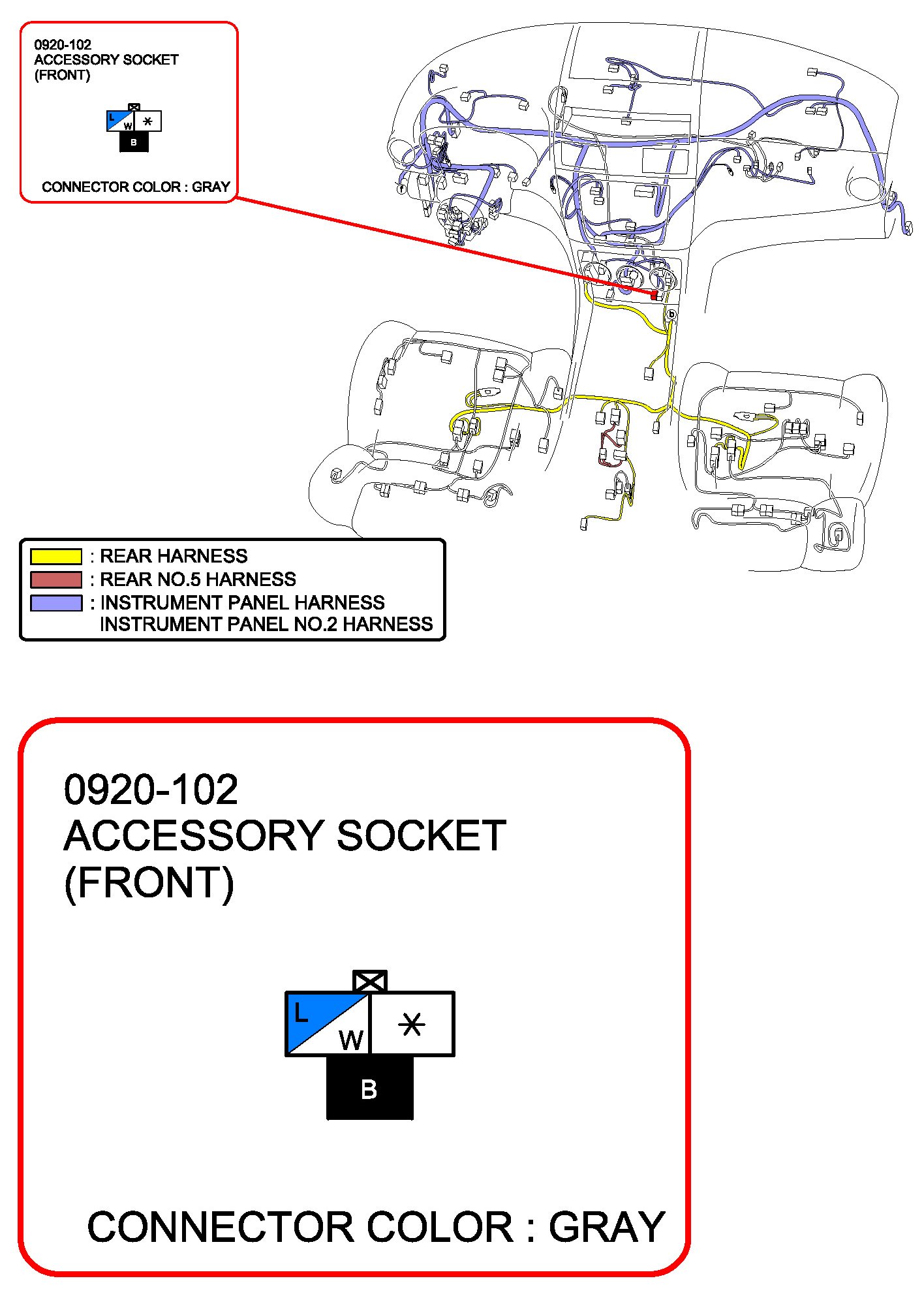 0920-102
ACCESSORY SOCKET
(FRONT)

L
W
*
B

CONNECTOR COLOR : GRAY

f

b

: REAR HARNESS
: REAR NO.5 HARNESS
: INSTRUMENT PANEL HARNESS
INSTRUMENT PANEL NO.2 HARNESS

0920-102
ACCESSORY SOCKET
(FRONT)

L
W
*
B

CONNECTOR COLOR : GRAY