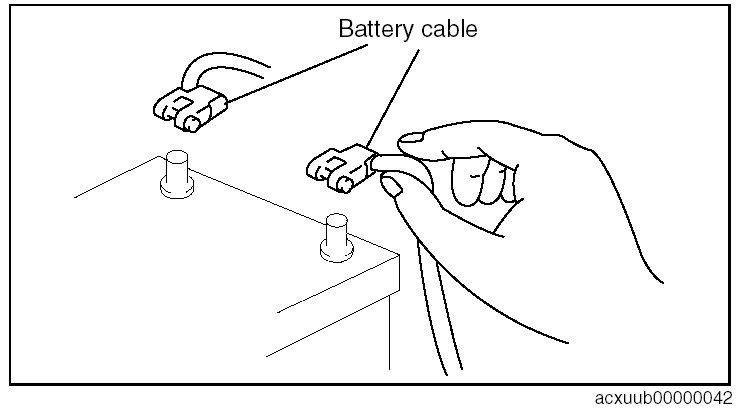 Battery cable

acxuub00000042