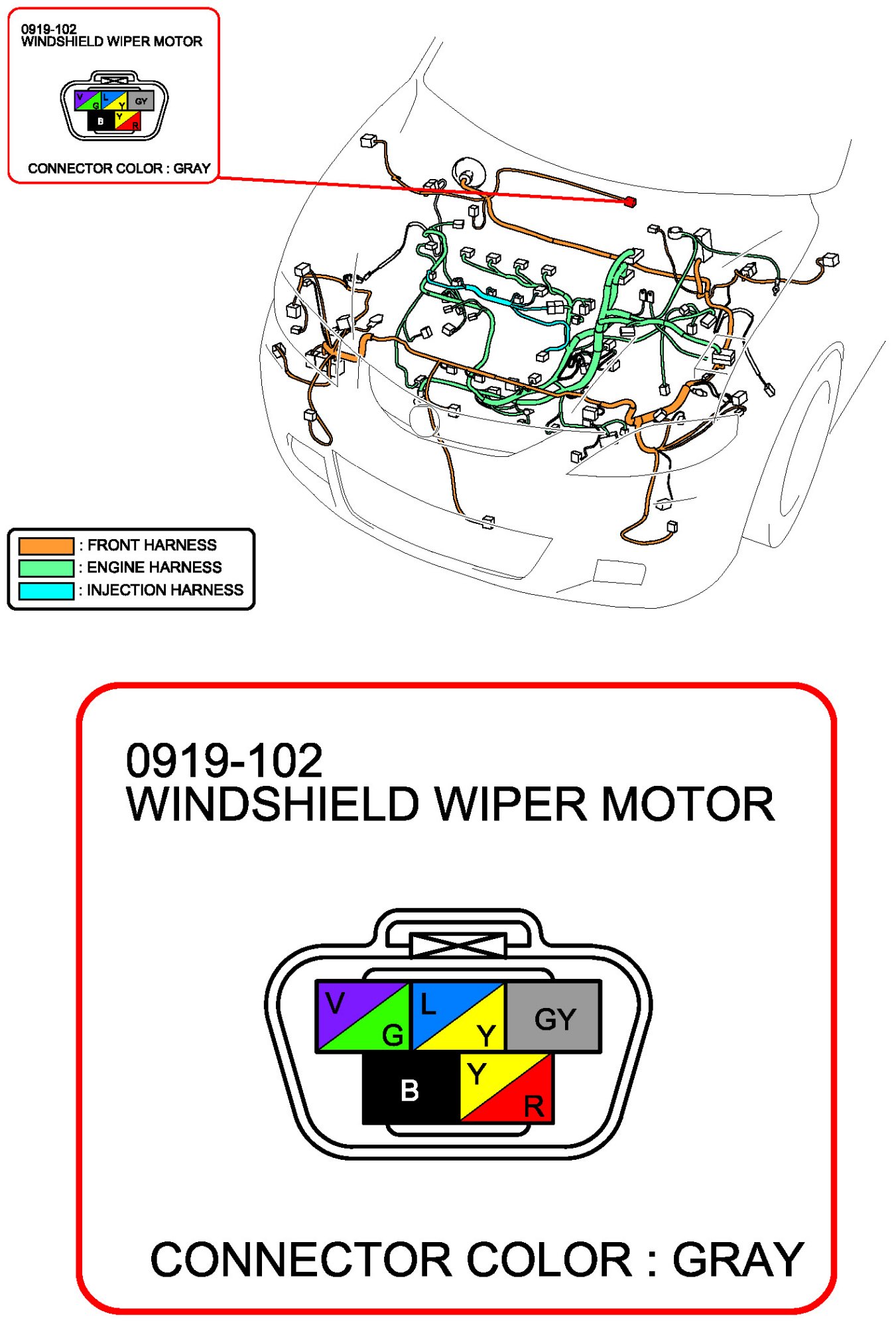 0919-102
WINDSHIELD WIPER MOTOR

V G L Y GY
B Y R

CONNECTOR COLOR : GRAY

: FRONT HARNESS
: ENGINE HARNESS
: INJECTION HARNESS

0919-102
WINDSHIELD WIPER MOTOR

V G L Y GY
B Y R

CONNECTOR COLOR : GRAY