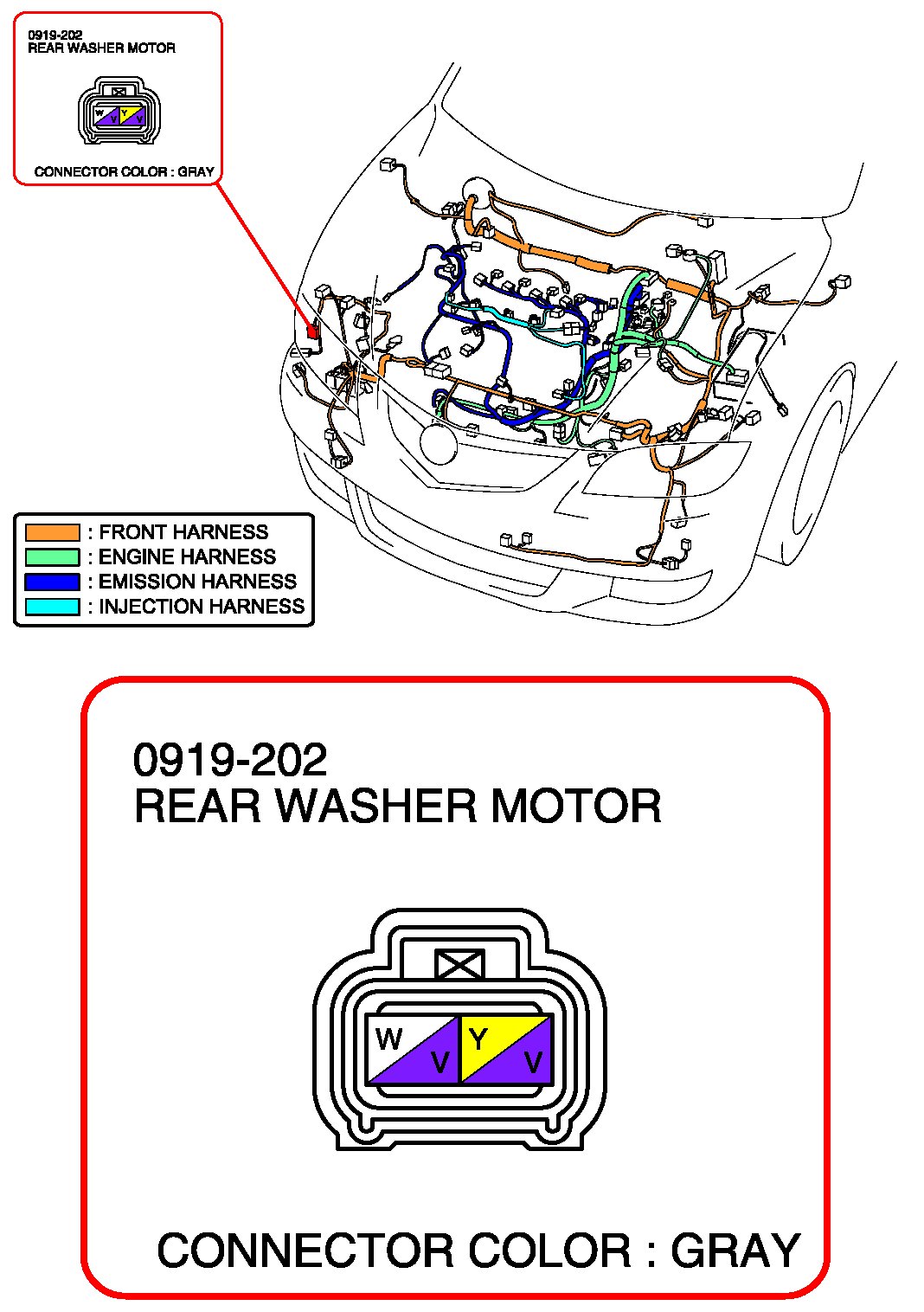 0919-202
REAR WASHER MOTOR

W V Y V

CONNECTOR COLOR : GRAY

: FRONT HARNESS
: ENGINE HARNESS
: EMISSION HARNESS
: INJECTION HARNESS

0919-202
REAR WASHER MOTOR

W V Y V

CONNECTOR COLOR : GRAY