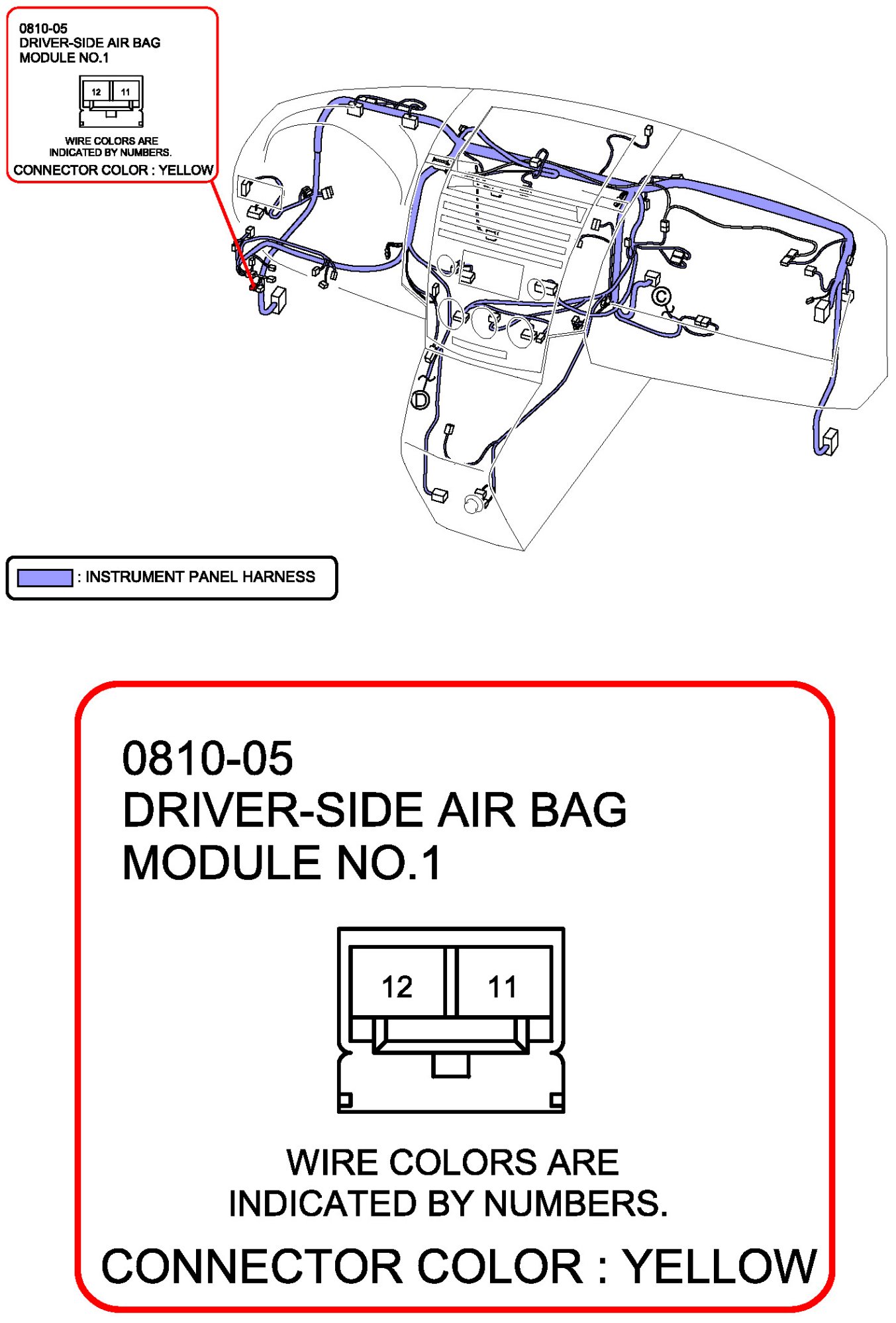 0810-05
DRIVER-SIDE AIR BAG
MODULE NO.1

12 11

WIRE COLORS ARE INDICATED BY NUMBERS.

CONNECTOR COLOR : YELLOW

C

D

: INSTRUMENT PANEL HARNESS

0810-05
DRIVER-SIDE AIR BAG
MODULE NO.1

12 11

WIRE COLORS ARE INDICATED BY NUMBERS.

CONNECTOR COLOR : YELLOW