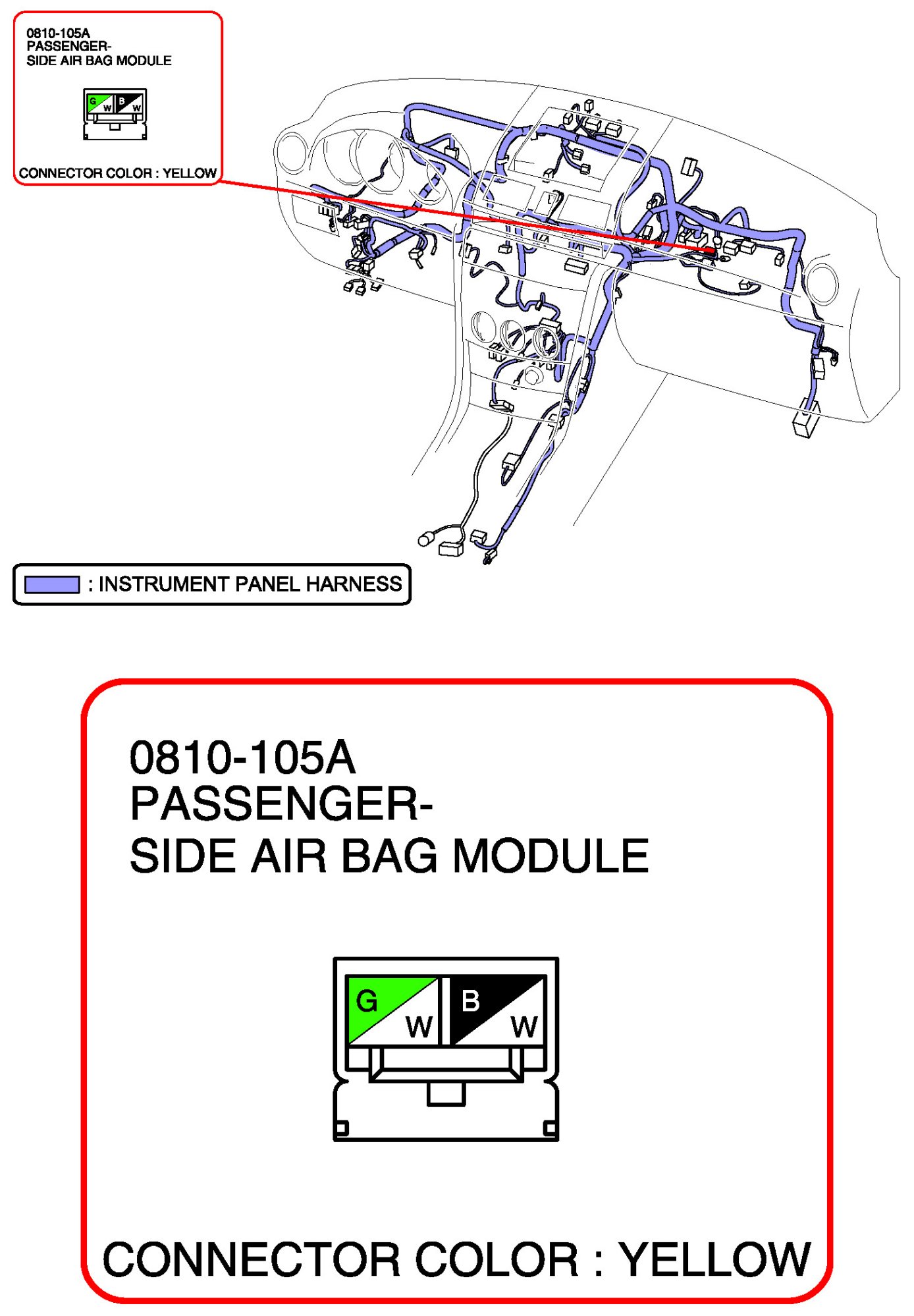 0810-105A
PASSENGER-
SIDE AIR BAG MODULE

G W B W

CONNECTOR COLOR : YELLOW

: INSTRUMENT PANEL HARNESS

0810-105A
PASSENGER-
SIDE AIR BAG MODULE

G W B W

CONNECTOR COLOR : YELLOW