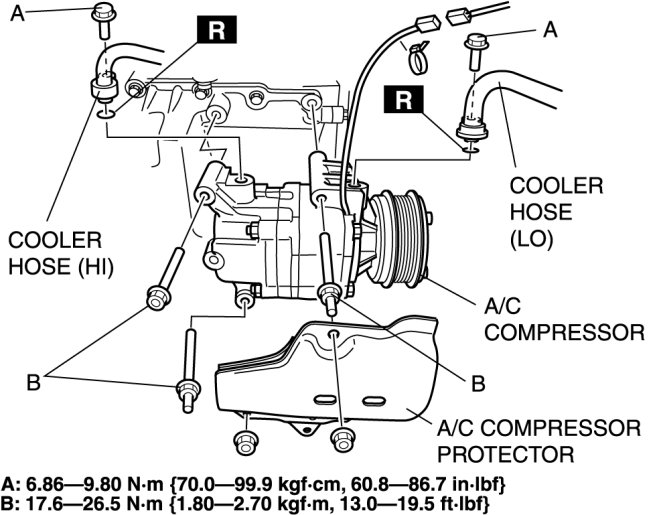 A

R

A

R

COOLER HOSE (LO)

COOLER HOSE (HI)

A/C COMPRESSOR

B

B

A/C COMPRESSOR PROTECTOR

A: 6.86—9.80 N·m {70.0—99.9 kgf·cm, 60.8—86.7 in·lbf}
B: 17.6—26.5 N·m {1.80—2.70 kgf·m, 13.0—19.5 ft·lbf}