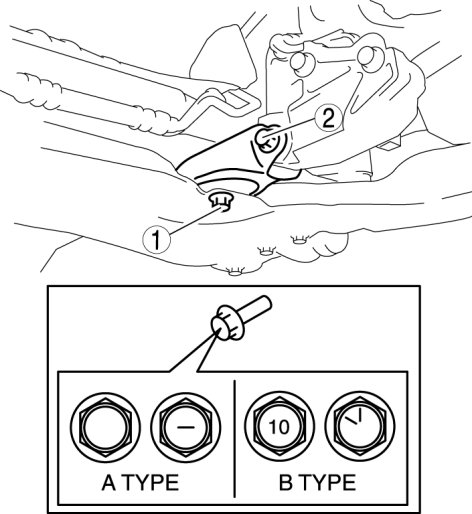 2

1

10

A TYPE

B TYPE