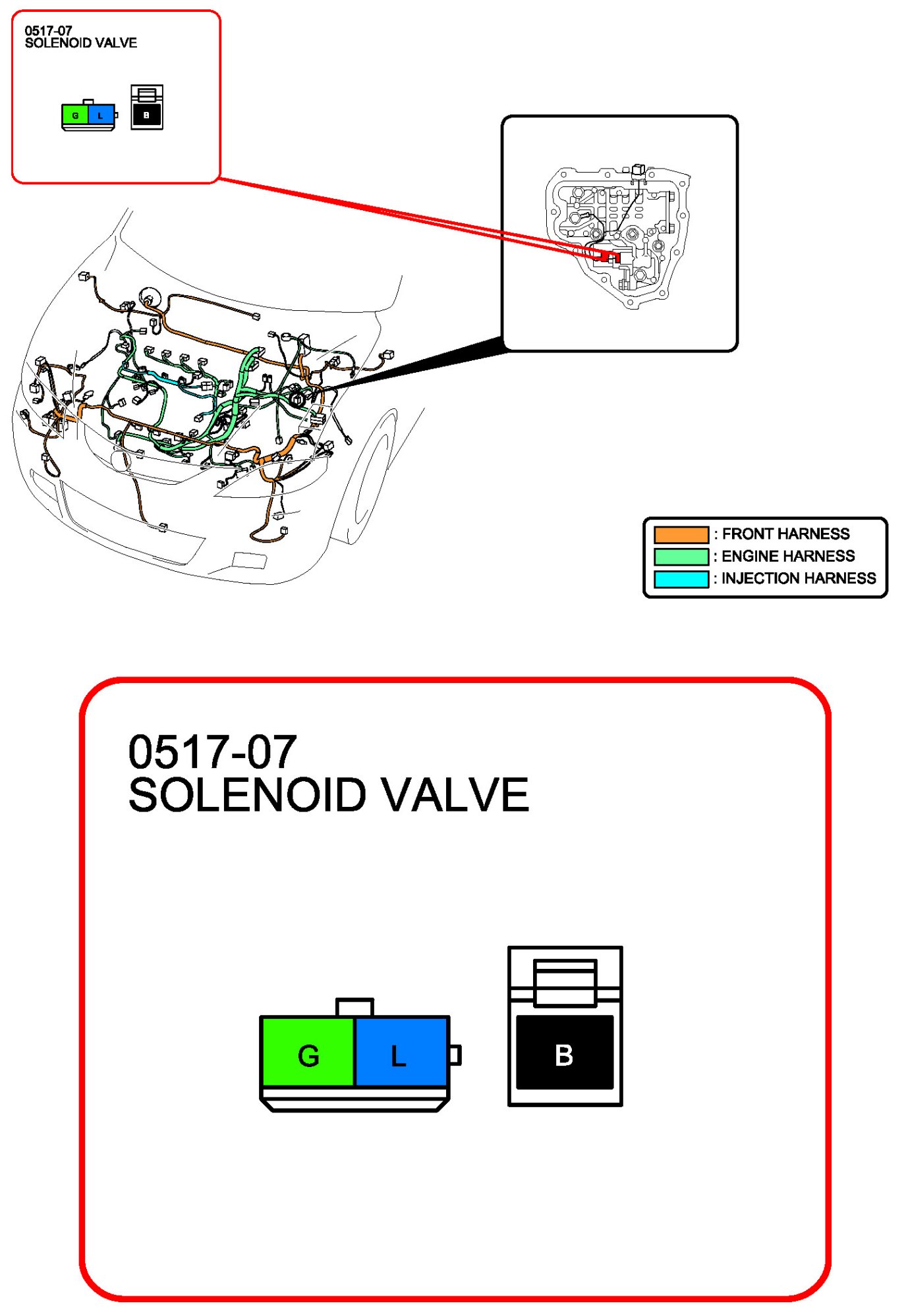 0517-07
SOLENOID VALVE

G L

B

: FRONT HARNESS
: ENGINE HARNESS
: INJECTION HARNESS

0517-07
SOLENOID VALVE

G L

B