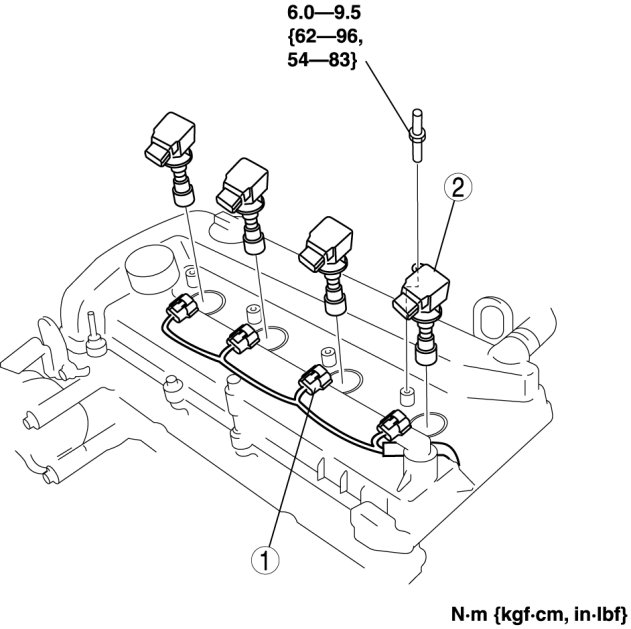 6.0—9.5
{62—96,
54—83}

2

1

N·m {kgf·cm, in·lbf}