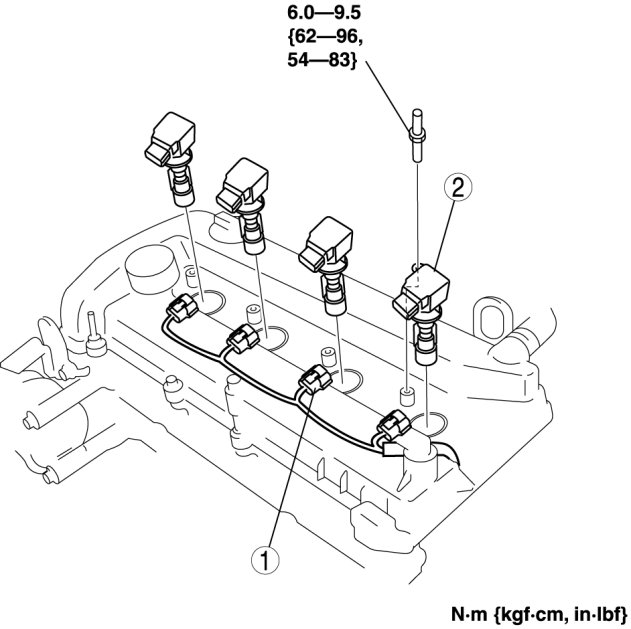 6.0—9.5
{62—96,
54—83}

2

1

N·m {kgf·cm, in·lbf}