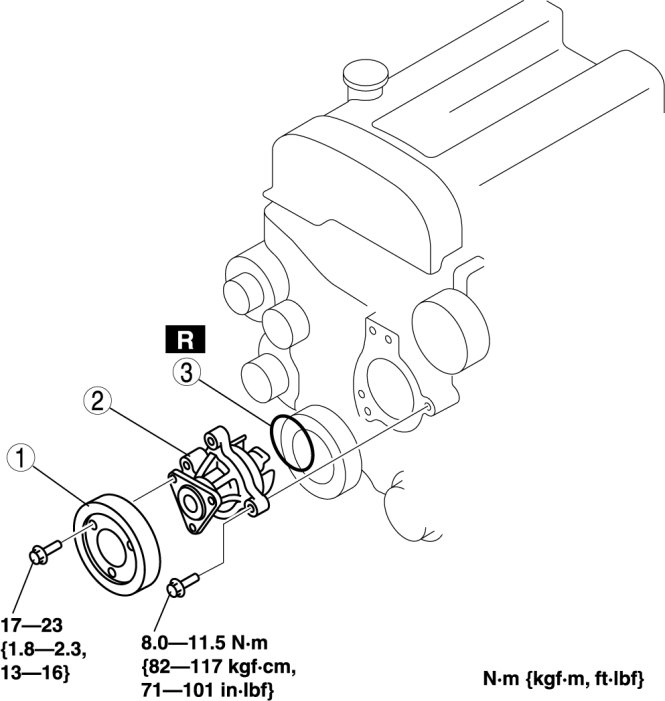 R

3

2

1

17—23
{1.8—2.3,
13—16}

8.0—11.5 N·m
{82—117 kgf·cm,
71—101 in·lbf}

N·m {kgf·m, ft·lbf}