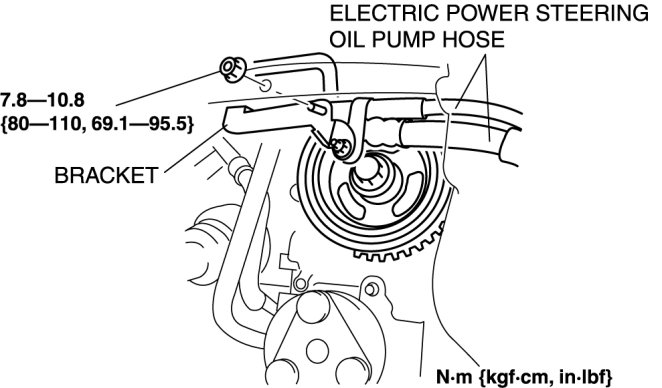 ELECTRIC POWER STEERING OIL PUMP HOSE

7.8—10.8
{80—110, 69.1—95.5}

BRACKET

N·m {kgf·cm, in·lbf}