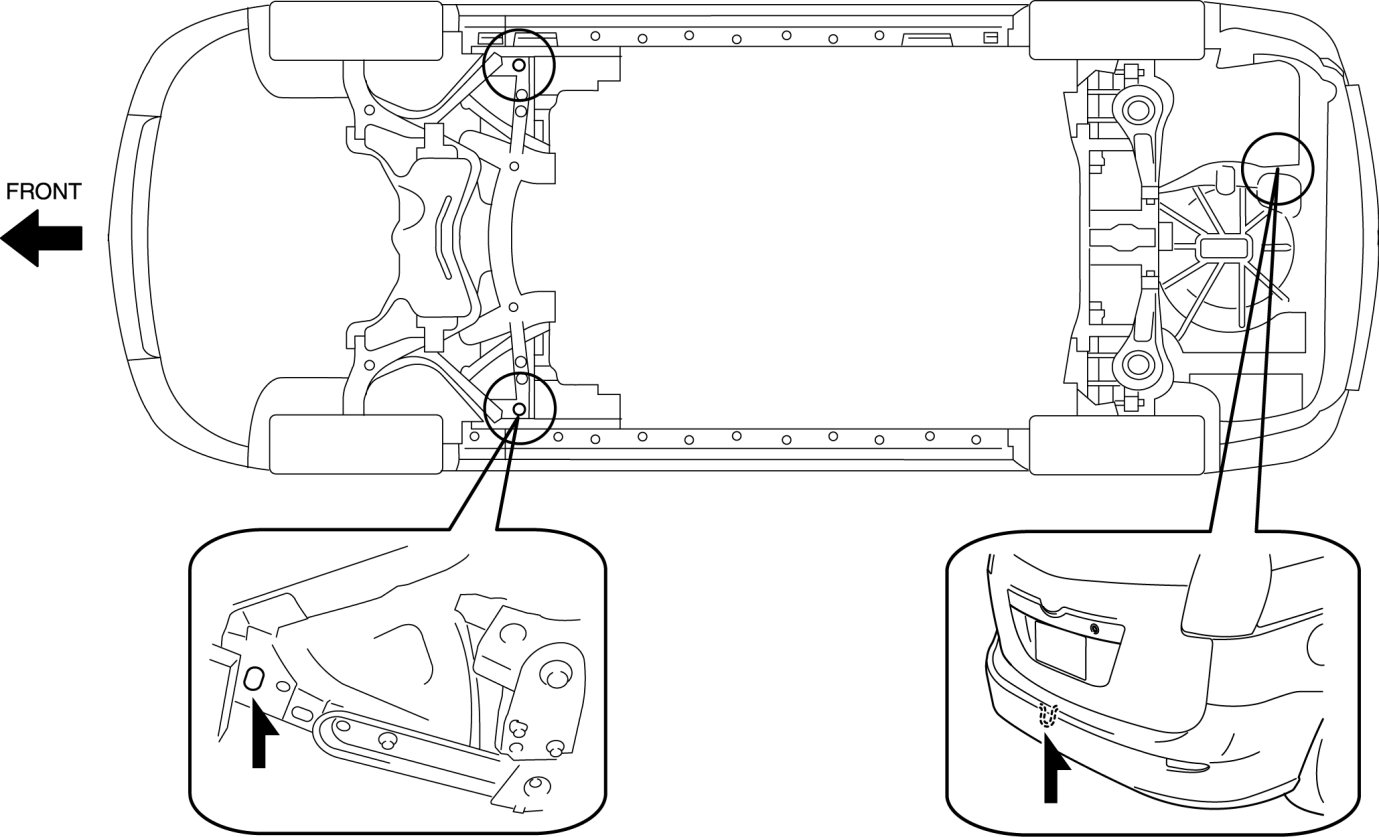 FRONT