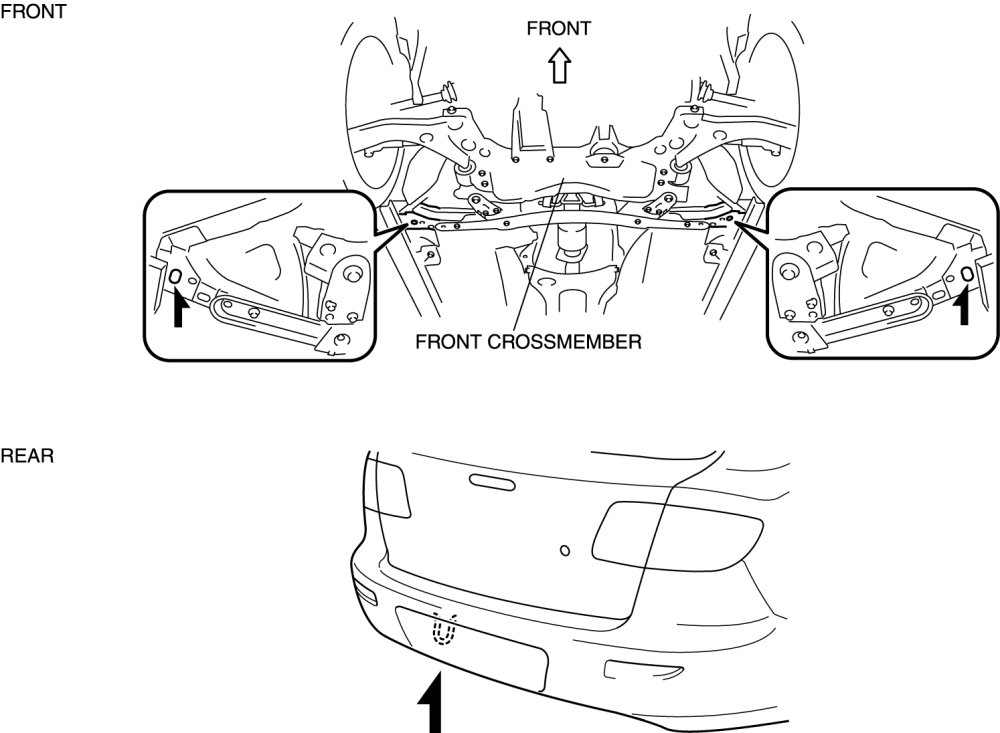 FRONT

FRONT

FRONT CROSSMEMBER

REAR