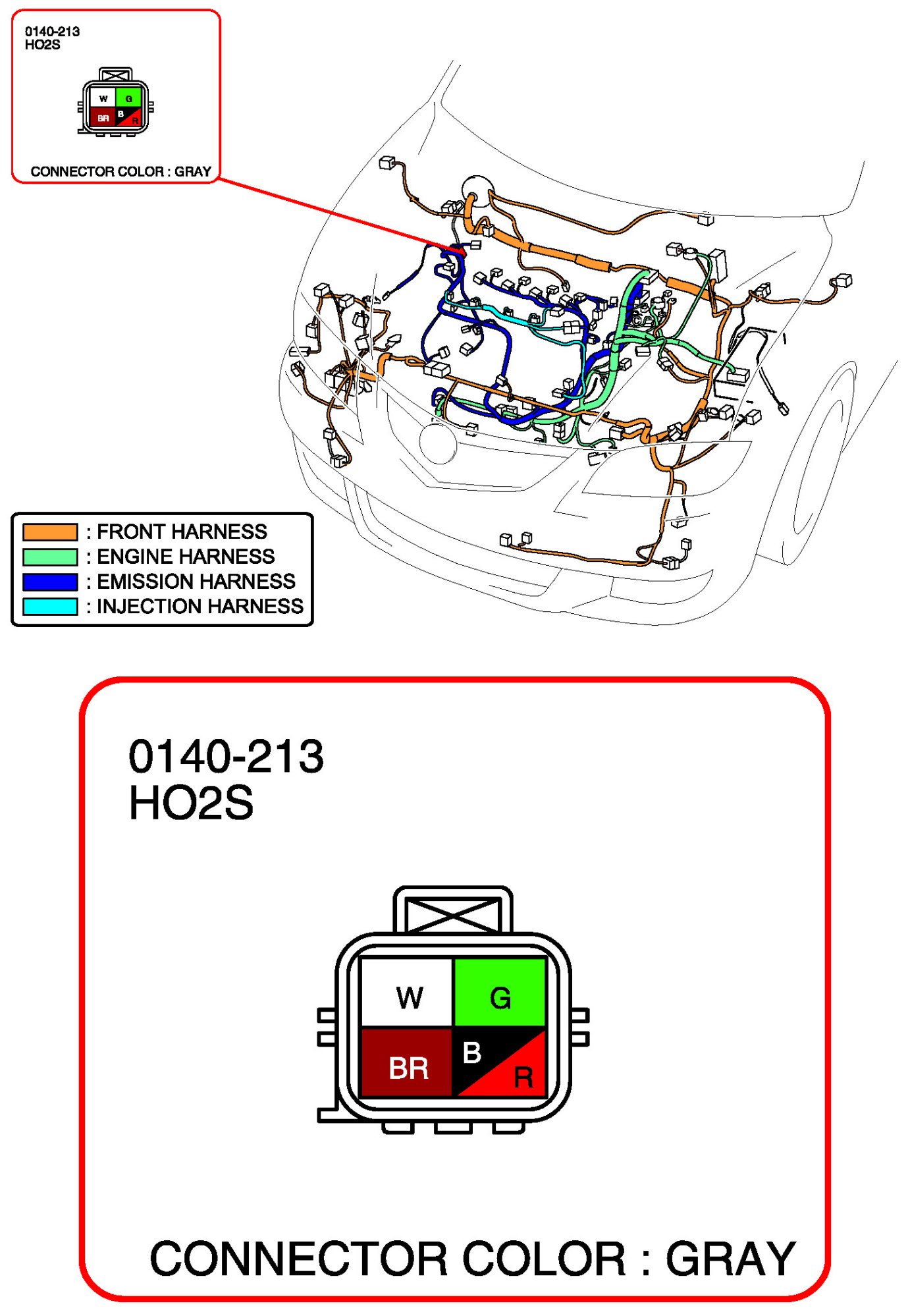 0140-213
HO2S

W G
BR B R

CONNECTOR COLOR : GRAY

: FRONT HARNESS
: ENGINE HARNESS
: EMISSION HARNESS
: INJECTION HARNESS

0140-213
HO2S

W G
BR B R

CONNECTOR COLOR : GRAY