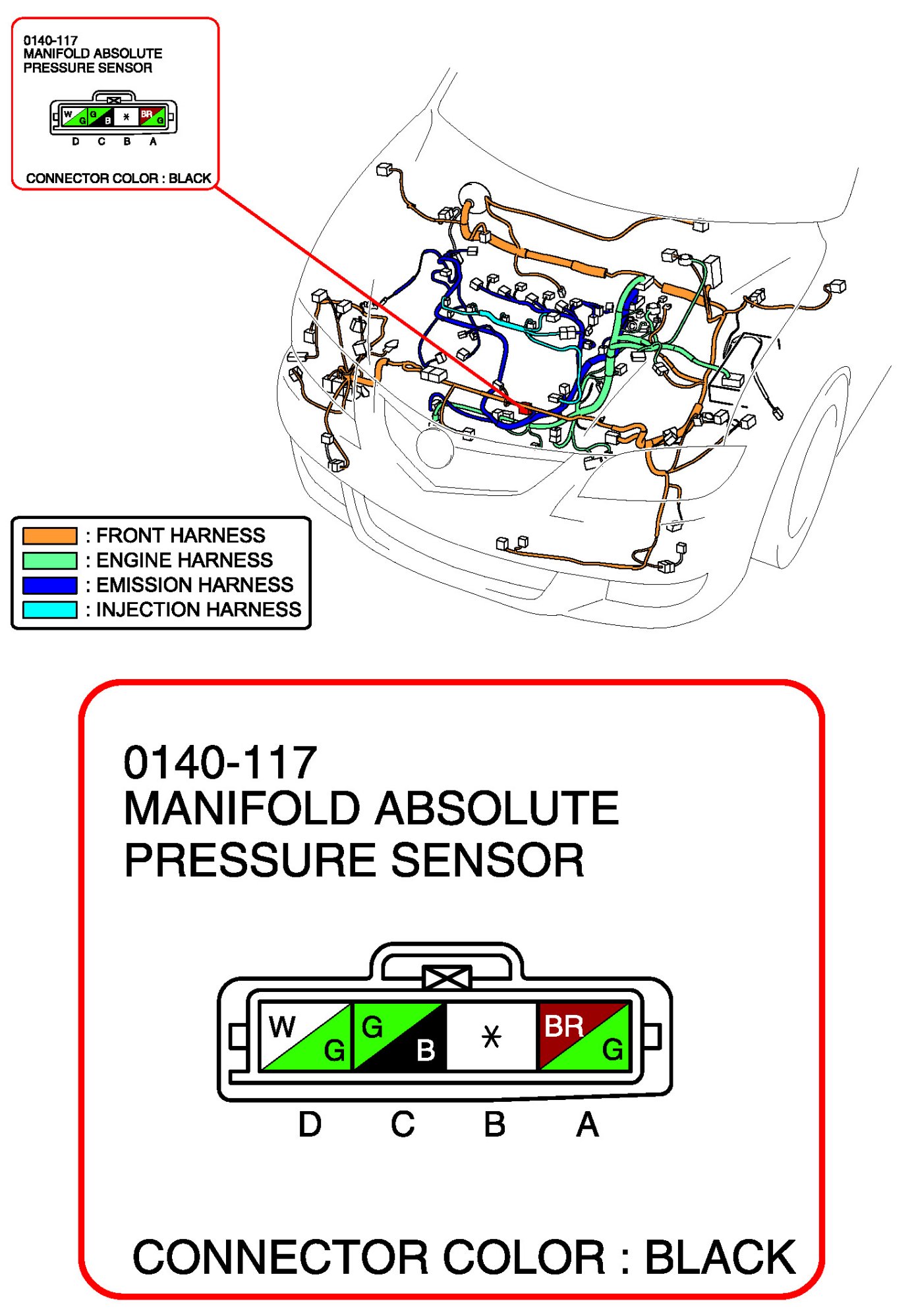 0140-117
MANIFOLD ABSOLUTE
PRESSURE SENSOR

W G G B * BR G
D C B A

CONNECTOR COLOR : BLACK

: FRONT HARNESS
: ENGINE HARNESS
: EMISSION HARNESS
: INJECTION HARNESS

0140-117
MANIFOLD ABSOLUTE
PRESSURE SENSOR

W G G B * BR G
D C B A

CONNECTOR COLOR : BLACK