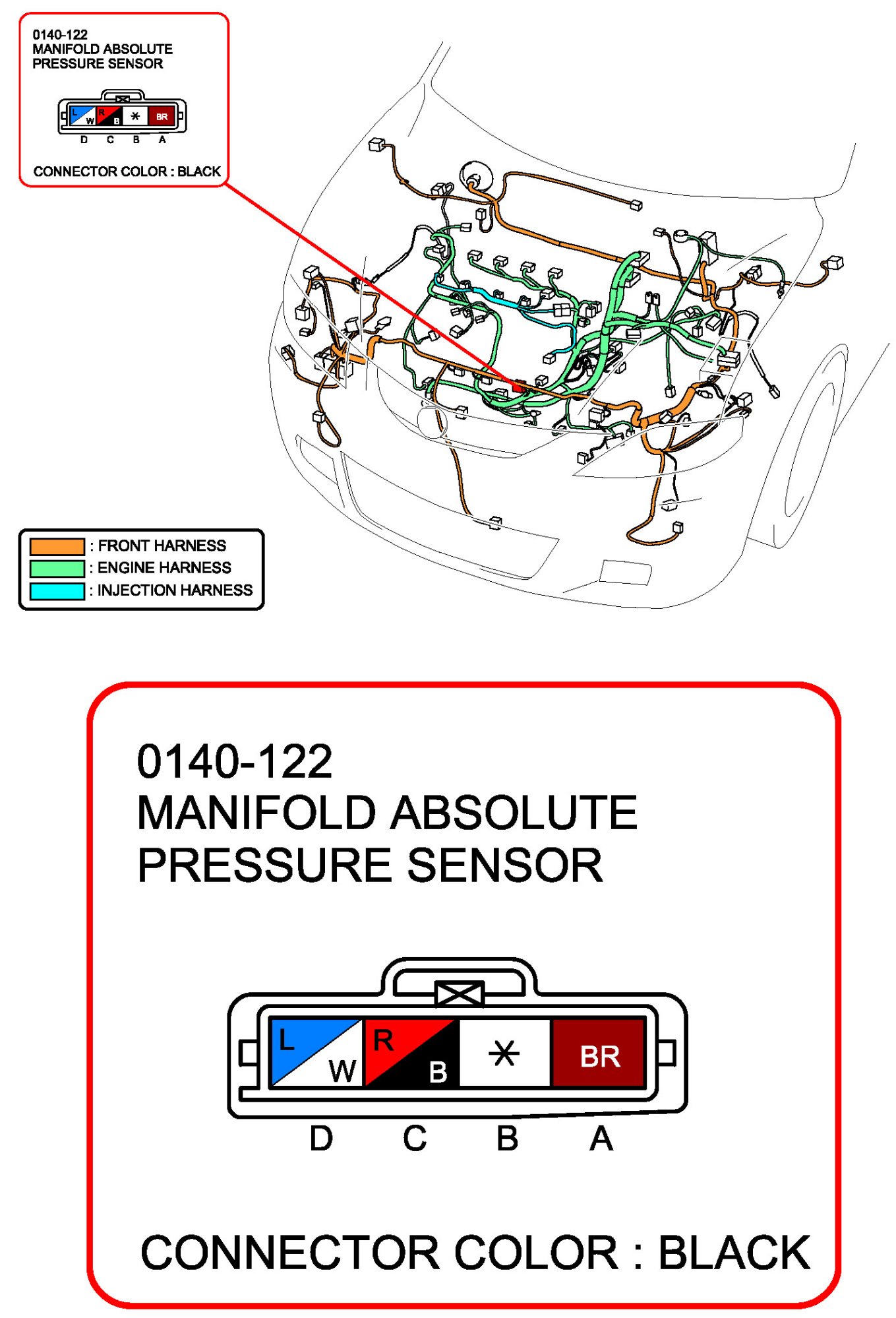 0140-122
MANIFOLD ABSOLUTE
PRESSURE SENSOR

L W R B * BR
D C B A

CONNECTOR COLOR : BLACK

: FRONT HARNESS
: ENGINE HARNESS
: INJECTION HARNESS

0140-122
MANIFOLD ABSOLUTE
PRESSURE SENSOR

L W R B * BR
D C B A

CONNECTOR COLOR : BLACK