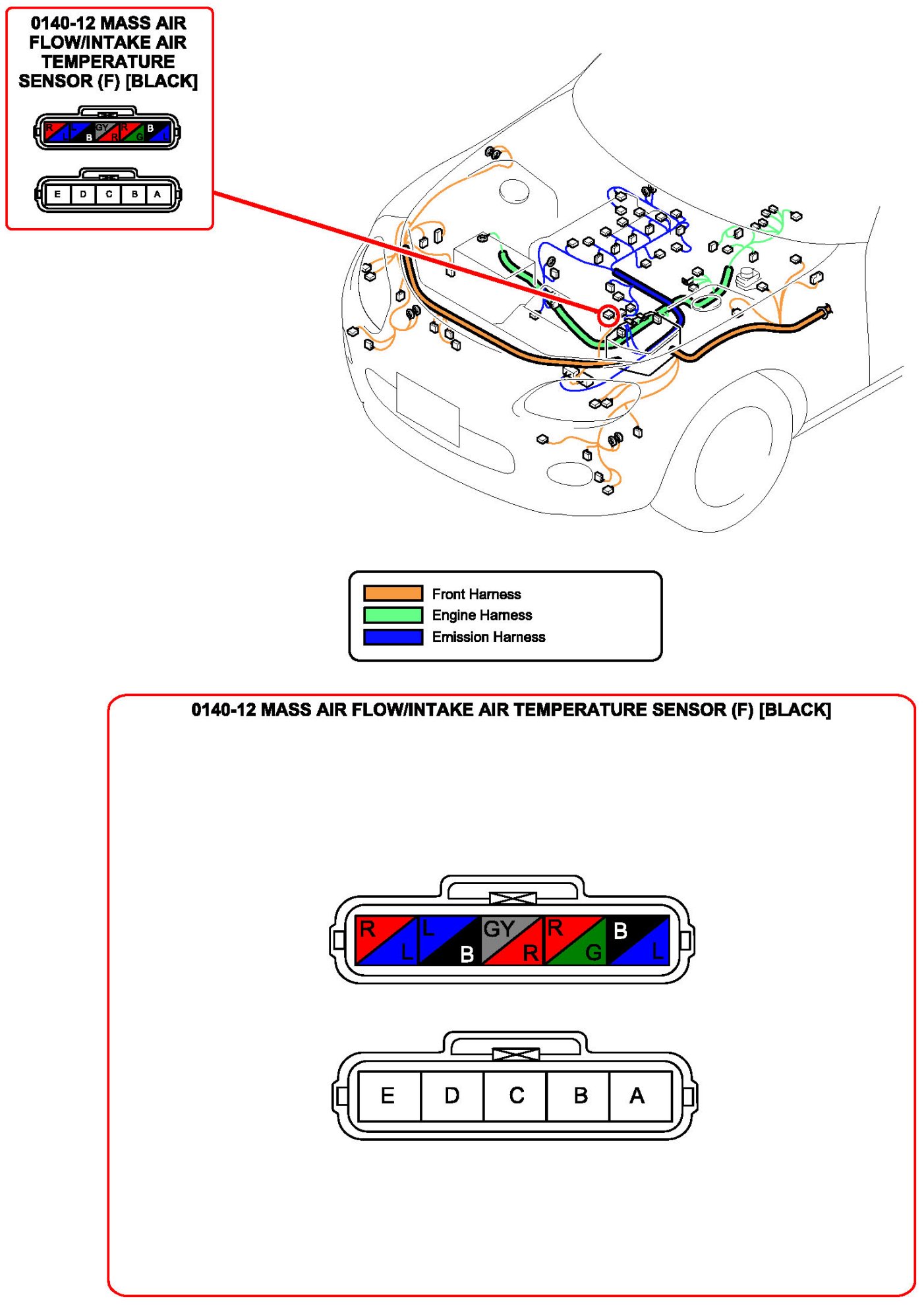 0140-12 MASS AIR FLOW/INTAKE AIR TEMPERATURE SENSOR (F) [BLACK]

R L L B GY R R G B L

E D C B A

Front Harness
Engine Harness
Emission Harness

0140-12 MASS AIR FLOW/INTAKE AIR TEMPERATURE SENSOR (F) [BLACK]

R L L B GY R R G B L

E D C B A