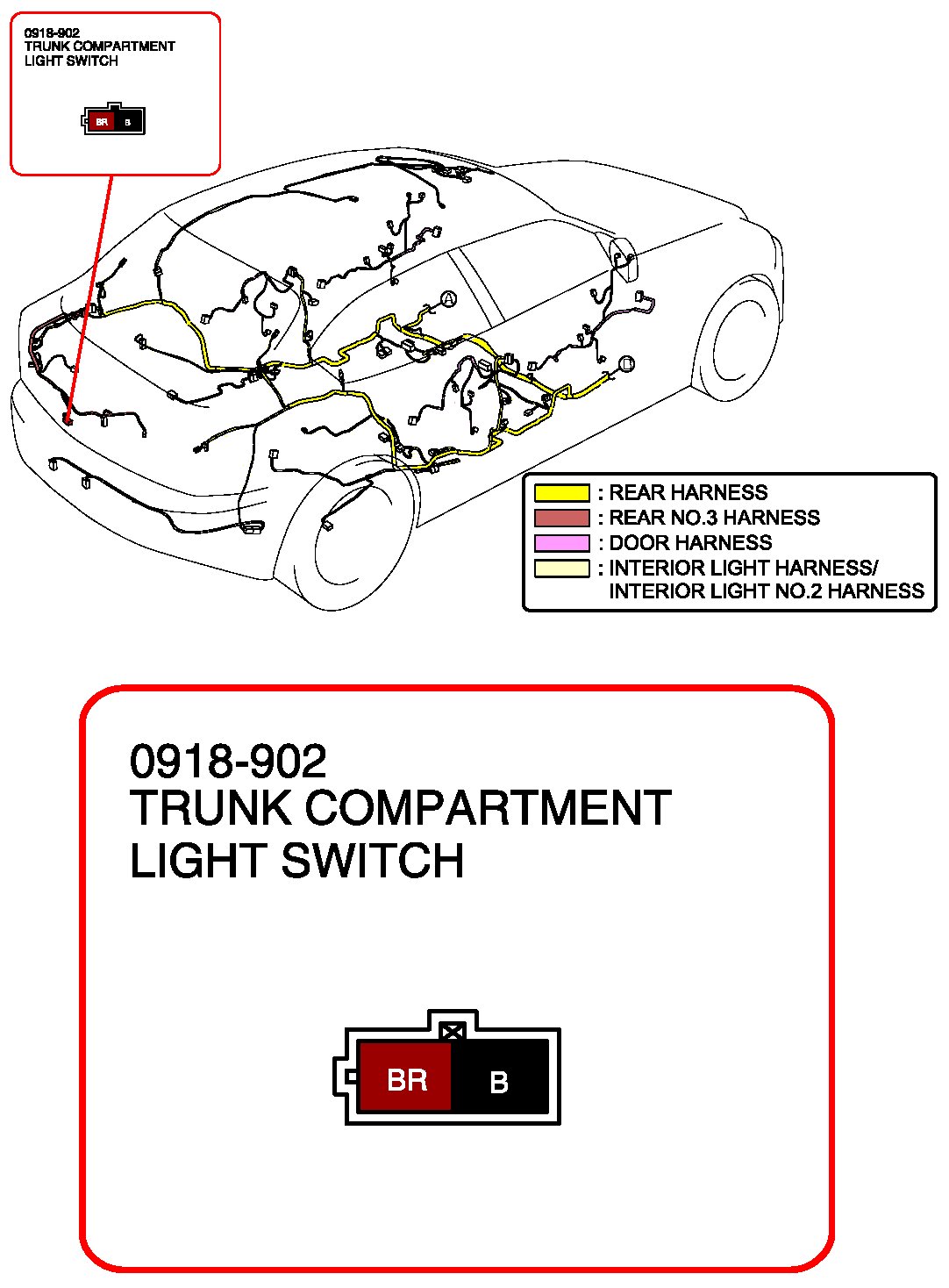 0918-902
TRUNK COMPARTMENT
LIGHT SWITCH

BR B

A

: REAR HARNESS
: REAR NO.3 HARNESS
: DOOR HARNESS
: INTERIOR LIGHT HARNESS/
INTERIOR LIGHT NO.2 HARNESS

0918-902
TRUNK COMPARTMENT
LIGHT SWITCH

BR B