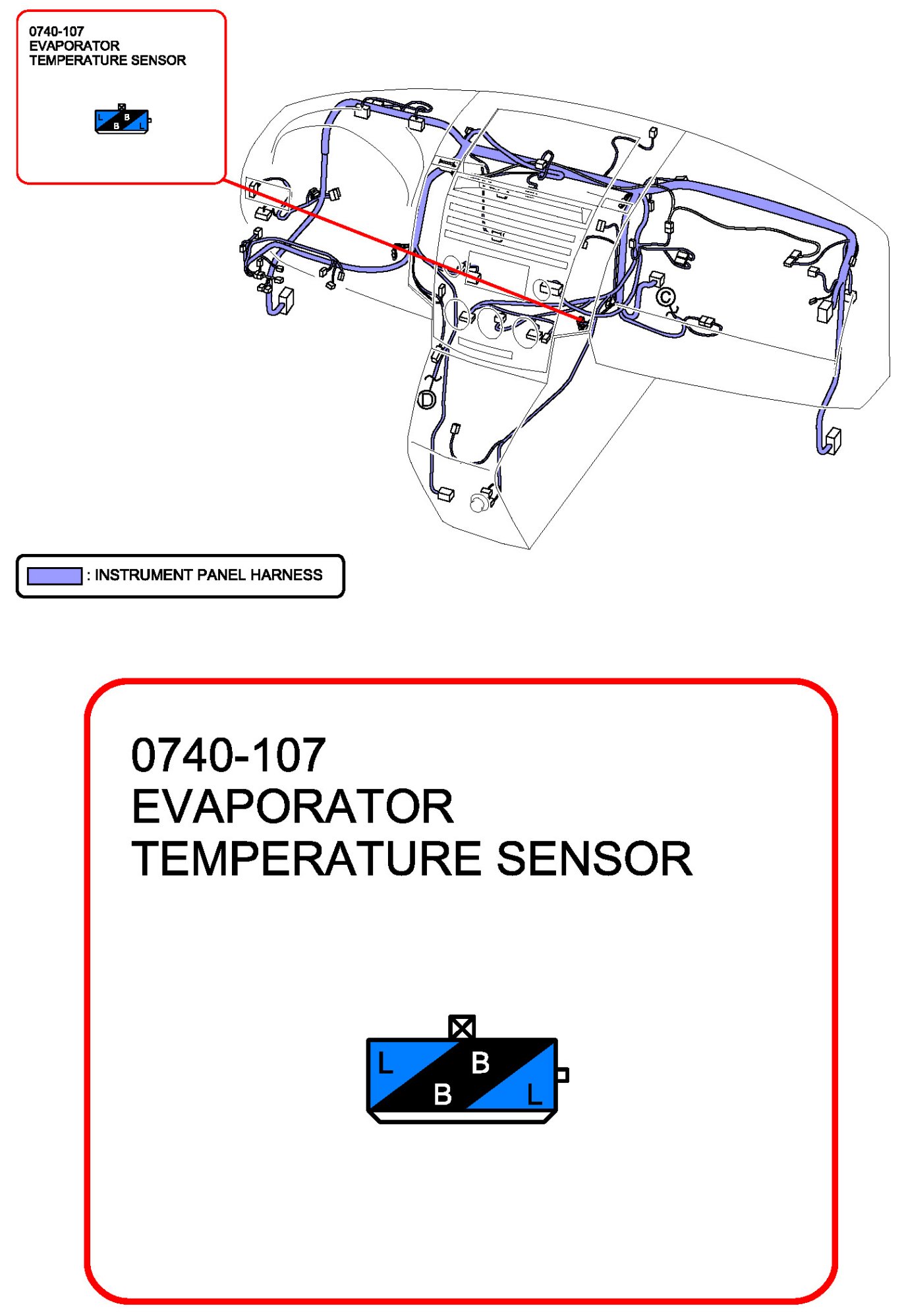 0740-107
EVAPORATOR
TEMPERATURE SENSOR

L B B L

C

D

: INSTRUMENT PANEL HARNESS

0740-107
EVAPORATOR
TEMPERATURE SENSOR

L B B L