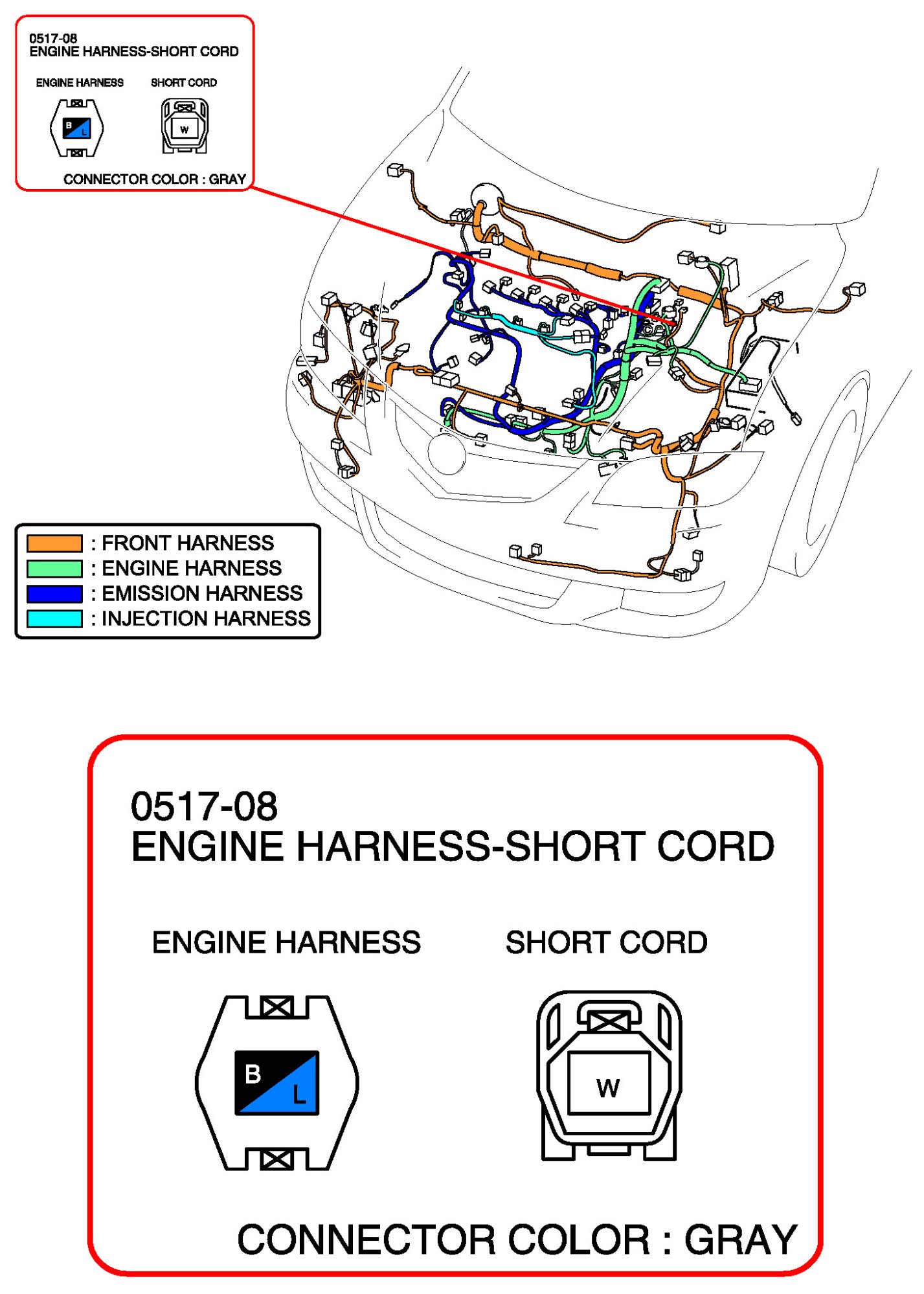 0517-08
ENGINE HARNESS-SHORT CORD

ENGINE HARNESS
SHORT CORD

B
L
W

CONNECTOR COLOR : GRAY

: FRONT HARNESS
: ENGINE HARNESS
: EMISSION HARNESS
: INJECTION HARNESS

0517-08
ENGINE HARNESS-SHORT CORD

ENGINE HARNESS
SHORT CORD

B
L
W

CONNECTOR COLOR : GRAY