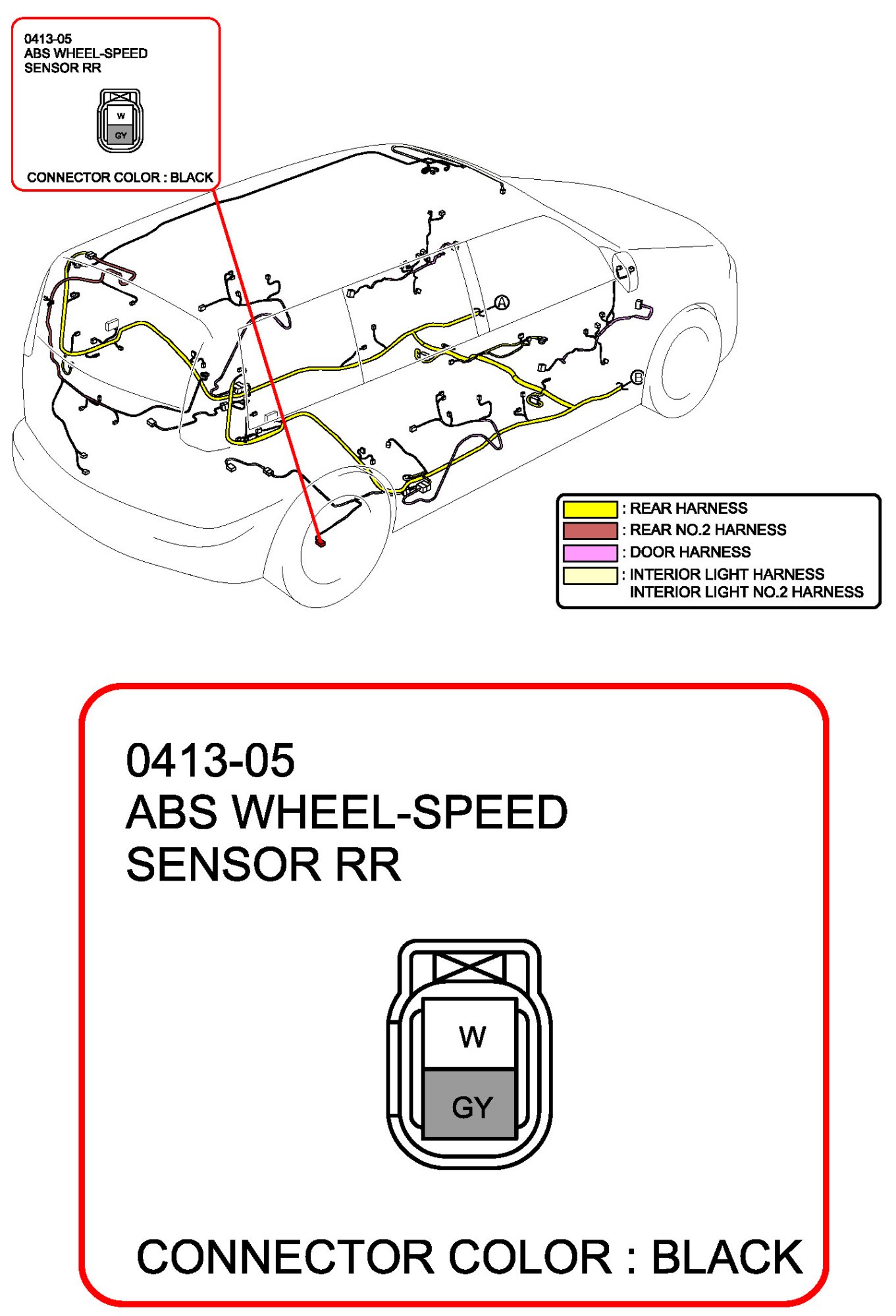 0413-05
ABS WHEEL-SPEED
SENSOR RR

W
GY

CONNECTOR COLOR : BLACK

A

B

: REAR HARNESS
: REAR NO.2 HARNESS
: DOOR HARNESS
: INTERIOR LIGHT HARNESS
INTERIOR LIGHT NO.2 HARNESS

0413-05
ABS WHEEL-SPEED
SENSOR RR

W
GY

CONNECTOR COLOR : BLACK