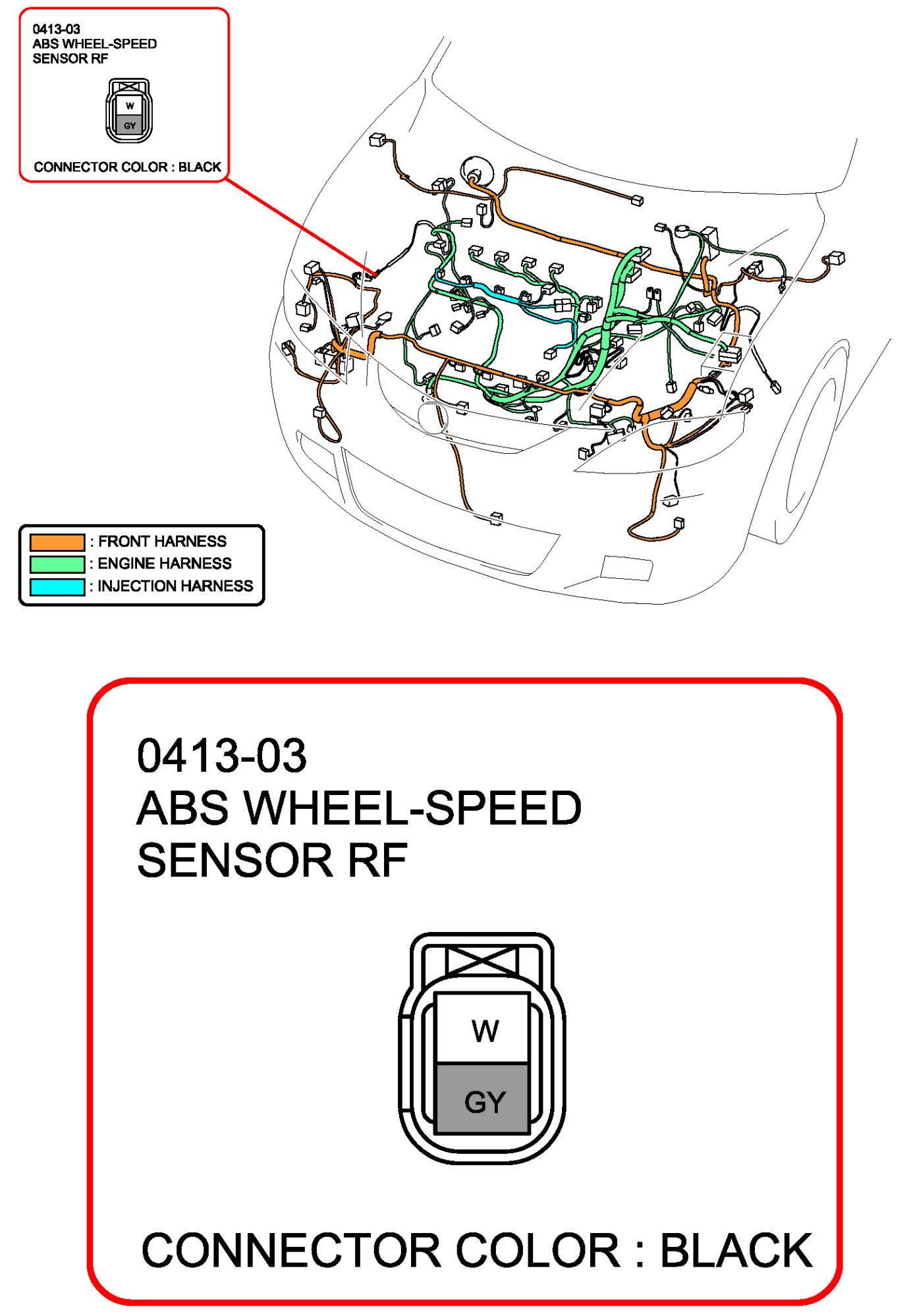 0413-03
ABS WHEEL-SPEED
SENSOR RF

W
GY

CONNECTOR COLOR : BLACK

: FRONT HARNESS
: ENGINE HARNESS
: INJECTION HARNESS

0413-03
ABS WHEEL-SPEED
SENSOR RF

W
GY

CONNECTOR COLOR : BLACK