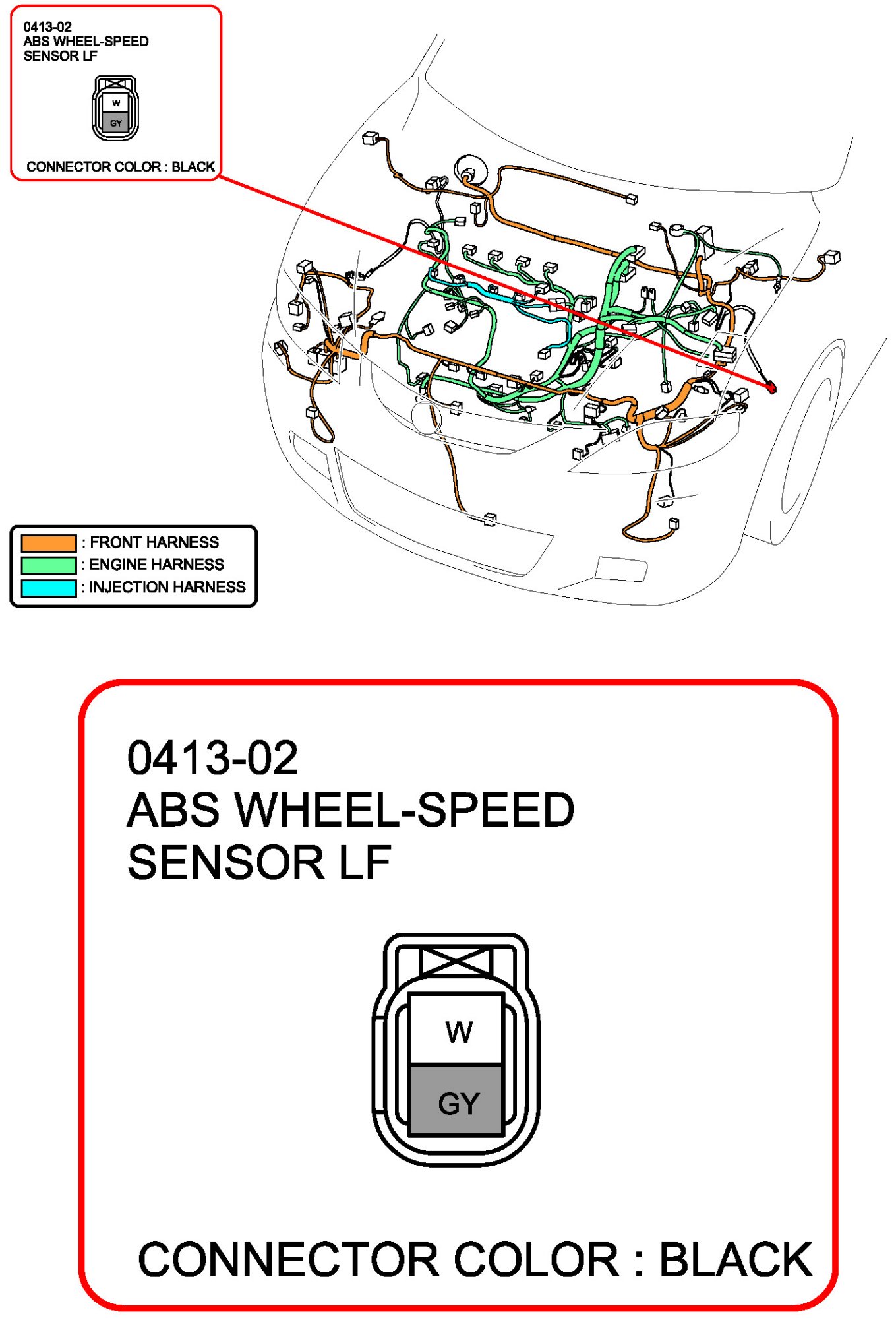 0413-02
ABS WHEEL-SPEED
SENSOR LF

W
GY

CONNECTOR COLOR : BLACK

: FRONT HARNESS
: ENGINE HARNESS
: INJECTION HARNESS

0413-02
ABS WHEEL-SPEED
SENSOR LF

W
GY

CONNECTOR COLOR : BLACK