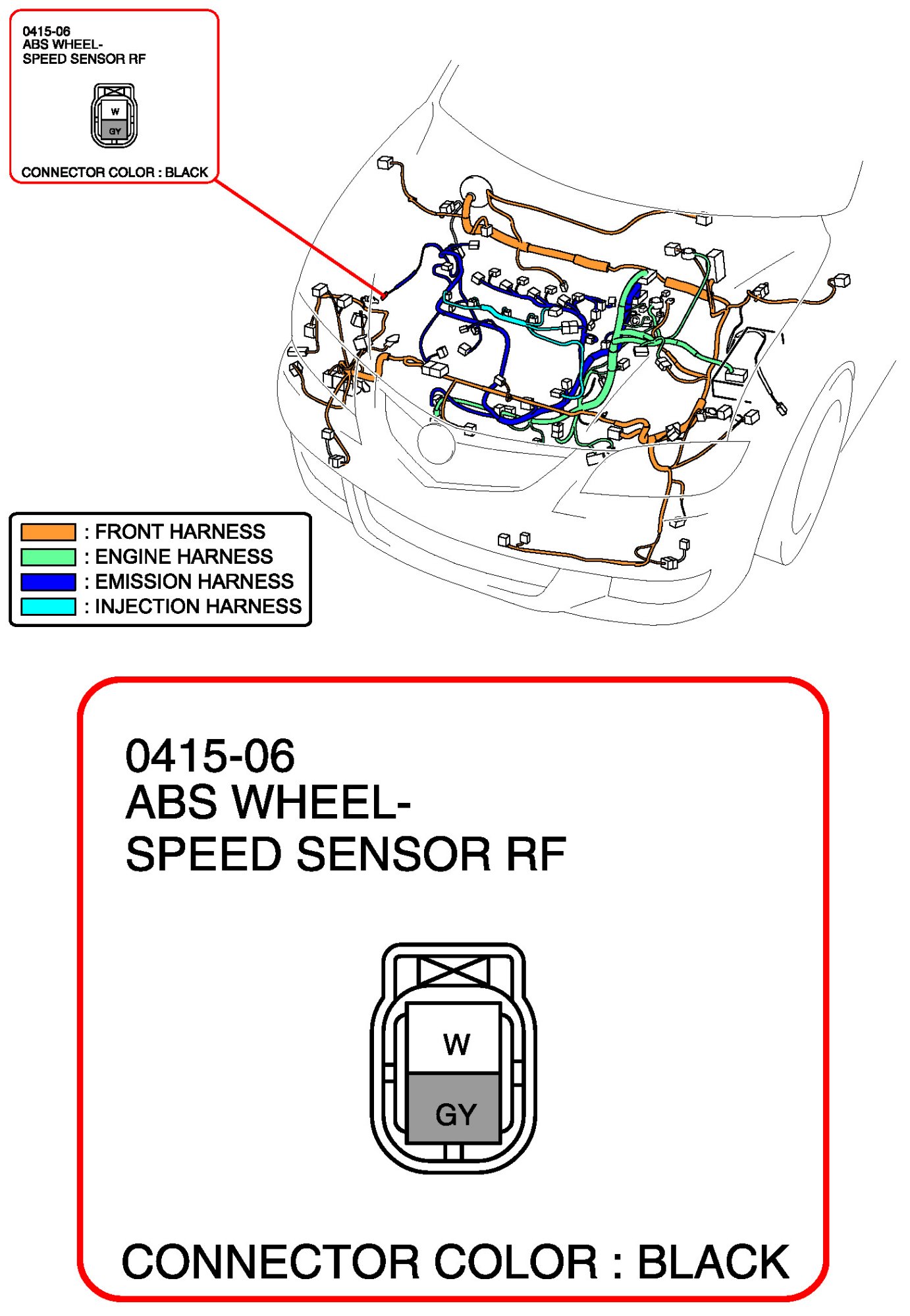 0415-06
ABS WHEEL-
SPEED SENSOR RF

W
GY

CONNECTOR COLOR : BLACK

: FRONT HARNESS
: ENGINE HARNESS
: EMISSION HARNESS
: INJECTION HARNESS

0415-06
ABS WHEEL-
SPEED SENSOR RF

W
GY

CONNECTOR COLOR : BLACK