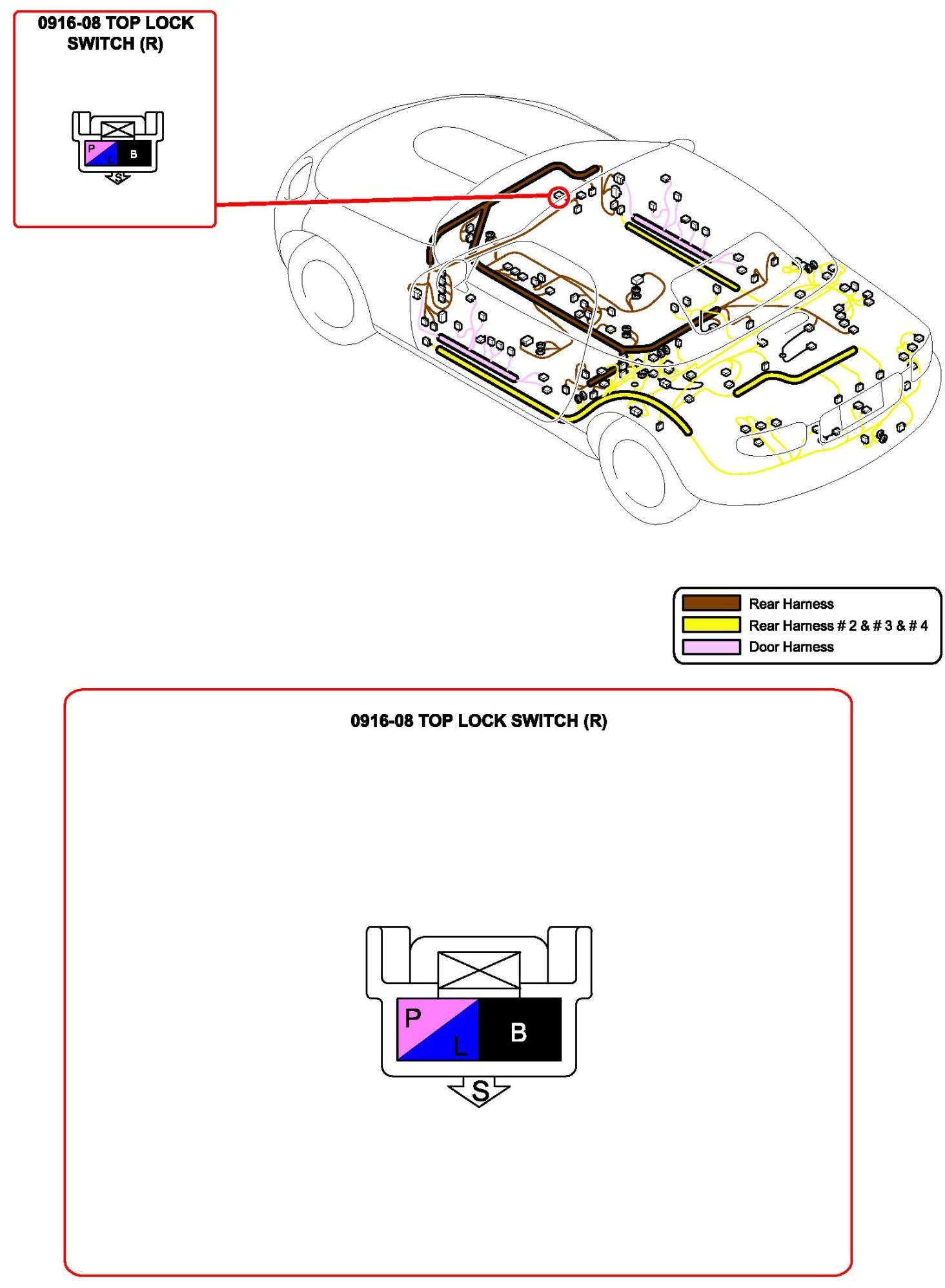 0916-08 TOP LOCK SWITCH (R)

P L B

S

Rear Harness
Rear Harness # 2 & # 3 & # 4
Door Harness

0916-08 TOP LOCK SWITCH (R)

P L B

S