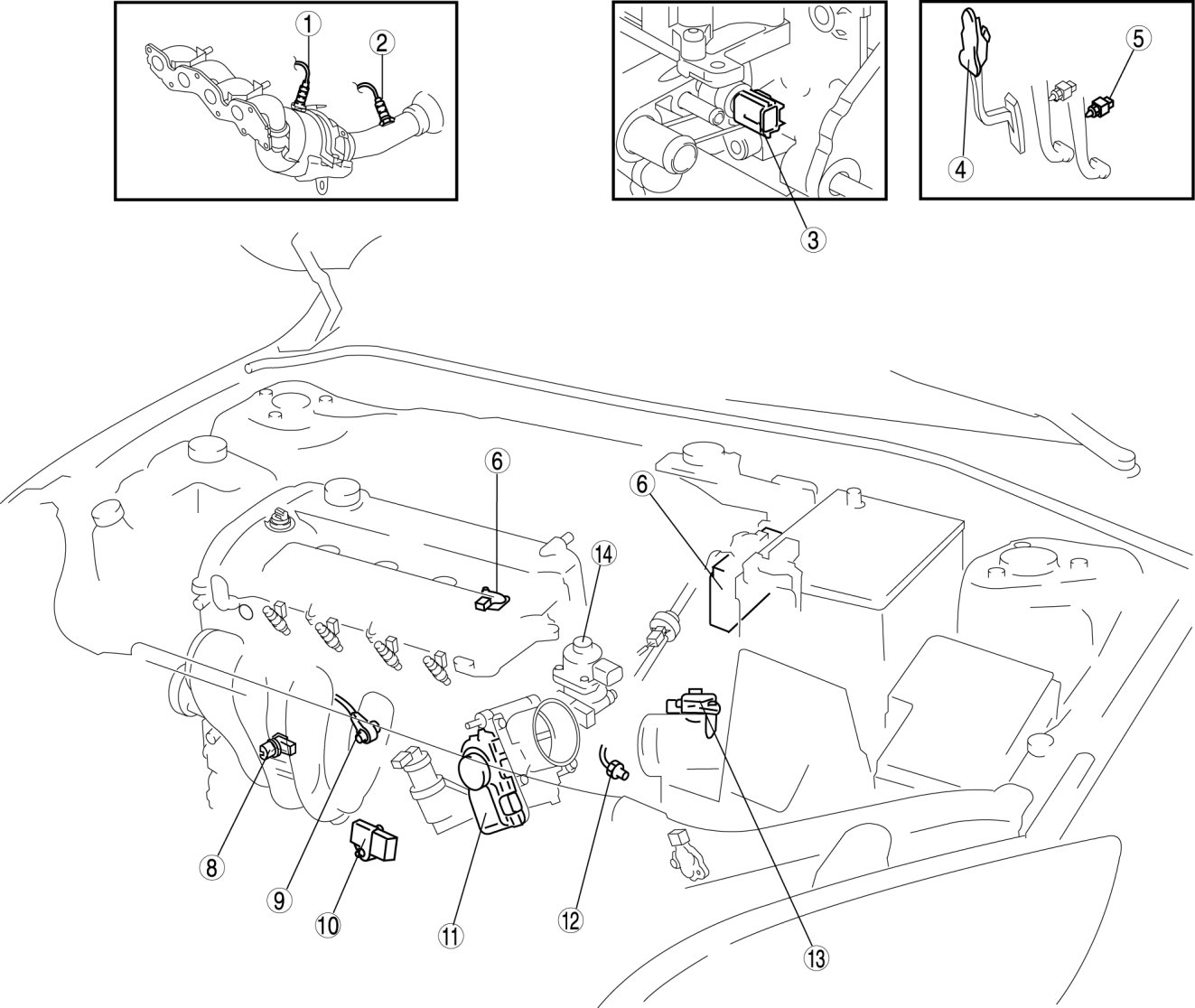 1
2
3
4
5
6
6
14
8
9
10
11
12
13