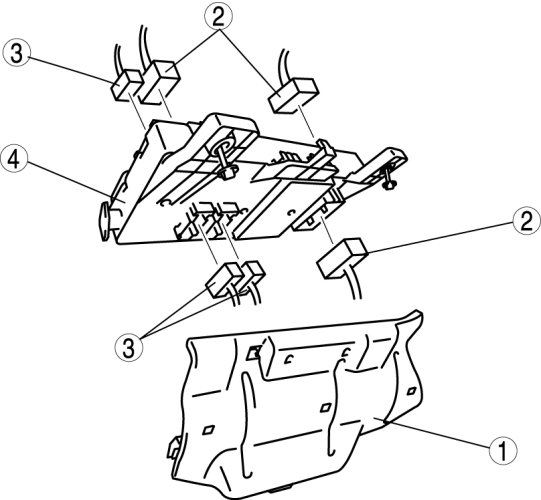 3
2
4
2
3
1