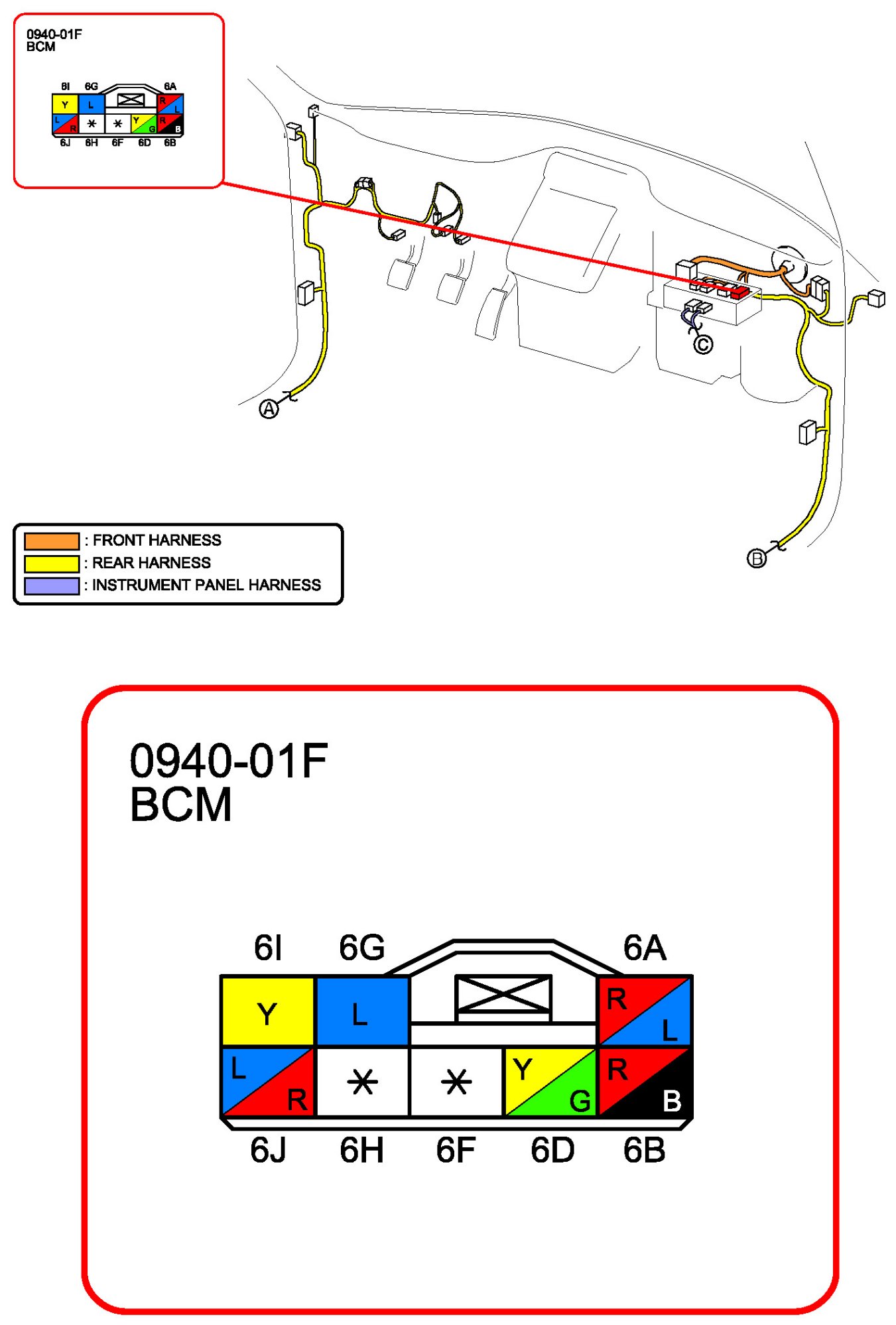 0940-01F
BCM

6I 6G 6A
Y L R L
L R * * Y G R B
6J 6H 6F 6D 6B

A

C

B

: FRONT HARNESS
: REAR HARNESS
: INSTRUMENT PANEL HARNESS

0940-01F
BCM

6I 6G 6A
Y L R L
L R * * Y G R B
6J 6H 6F 6D 6B