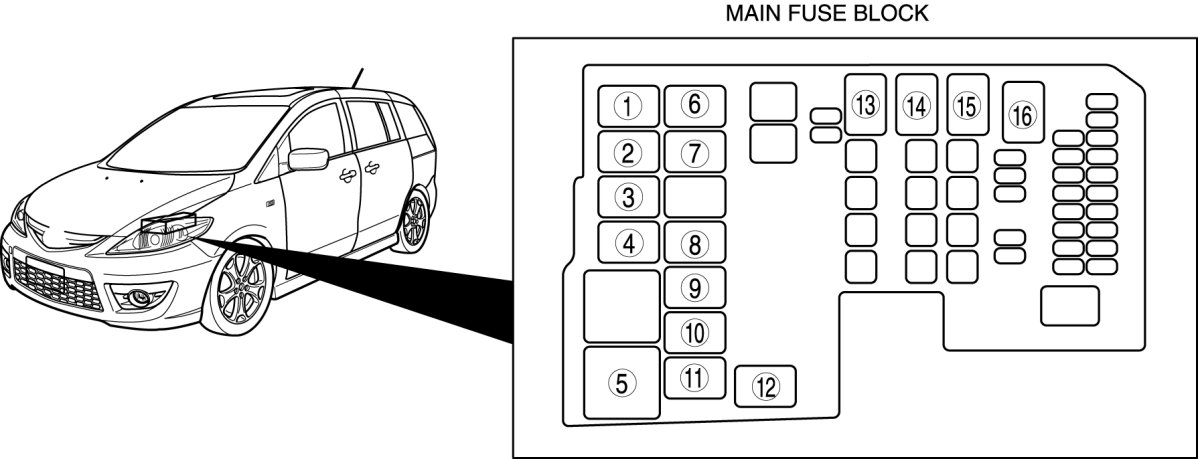 MAIN FUSE BLOCK

①
②
③
④
⑤
⑥
⑦
⑧
⑨
⑩
⑪
⑫
⑬
⑭
⑮
⑯