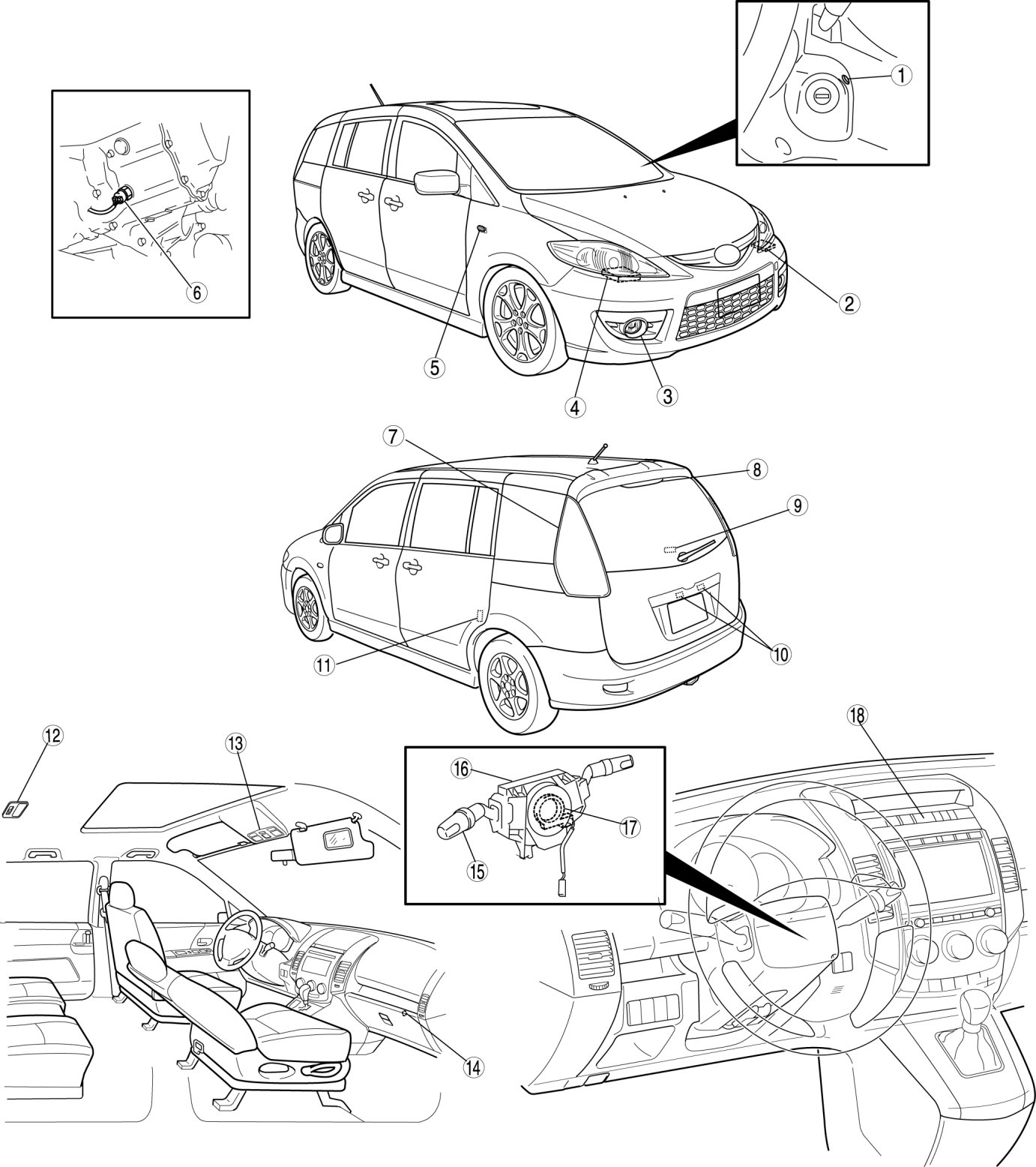 1
6
2
5
4
3
7
8
9
10
11
12
13
16
17
15
18
14