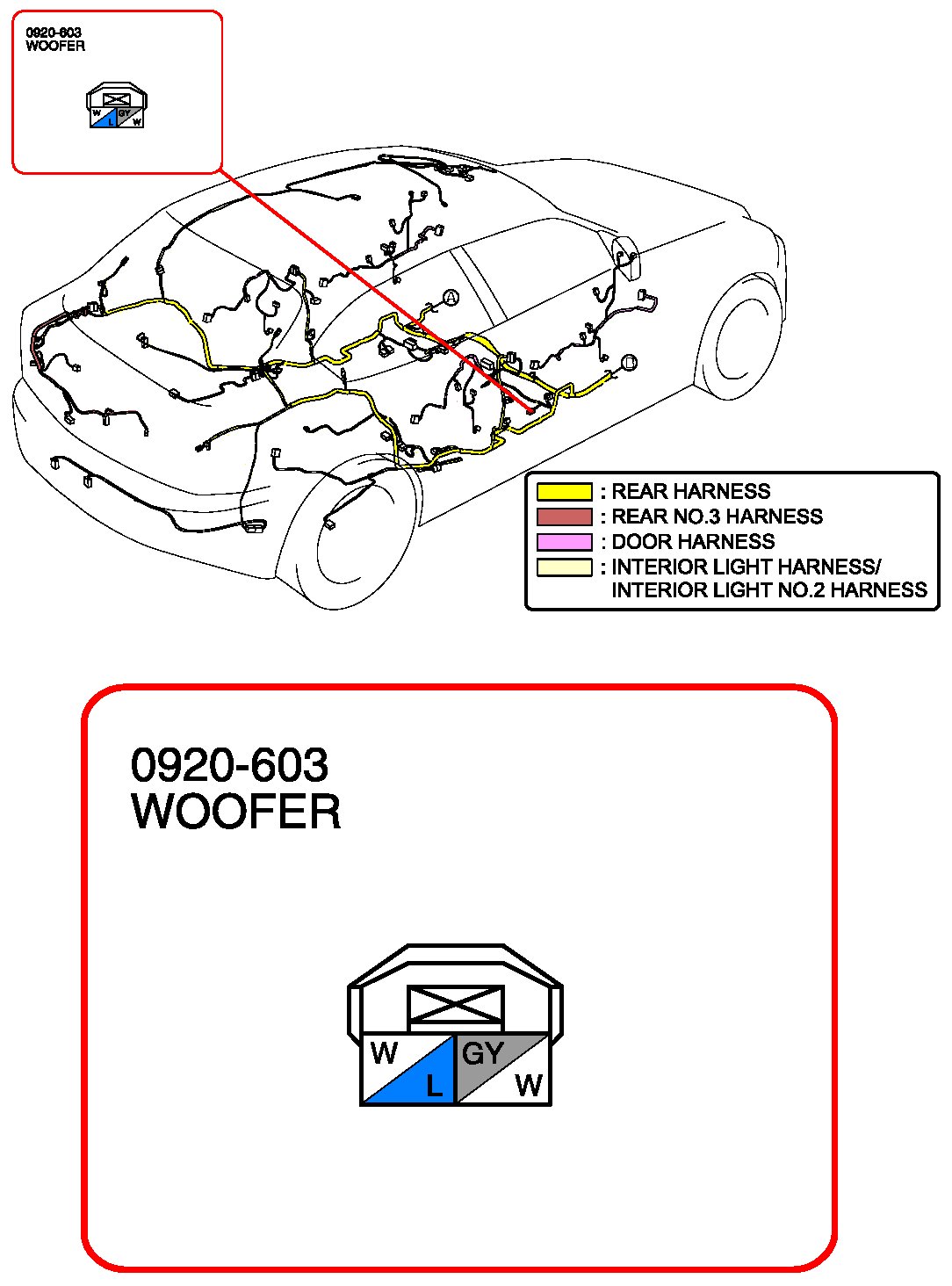 0920-603
WOOFER

W
L
GY
W

A

D

: REAR HARNESS
: REAR NO.3 HARNESS
: DOOR HARNESS
: INTERIOR LIGHT HARNESS/
INTERIOR LIGHT NO.2 HARNESS

0920-603
WOOFER

W
L
GY
W