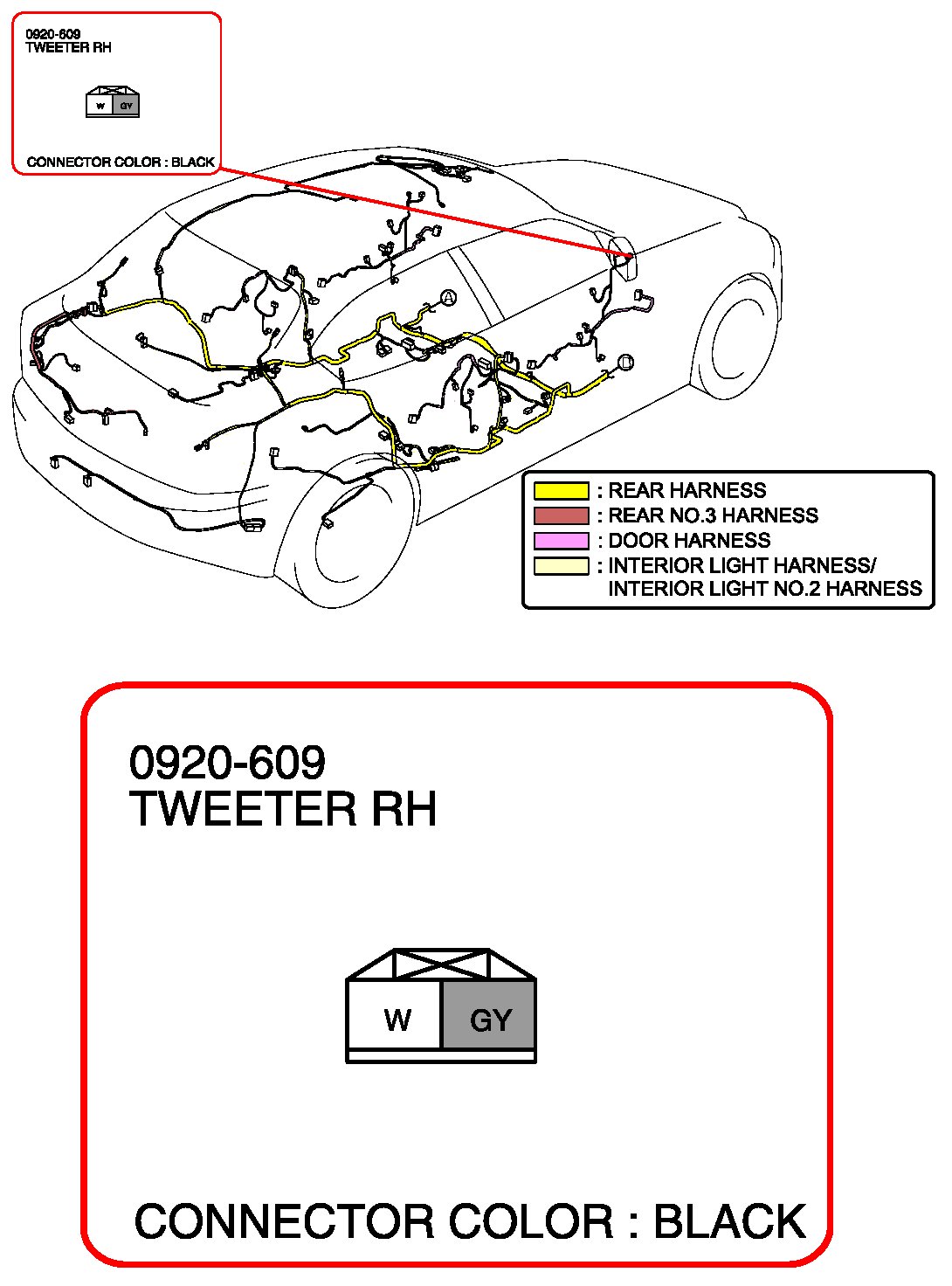 0920-609
TWEETER RH

W GY

CONNECTOR COLOR : BLACK

A

D

: REAR HARNESS
: REAR NO.3 HARNESS
: DOOR HARNESS
: INTERIOR LIGHT HARNESS/
INTERIOR LIGHT NO.2 HARNESS

0920-609
TWEETER RH

W GY

CONNECTOR COLOR : BLACK