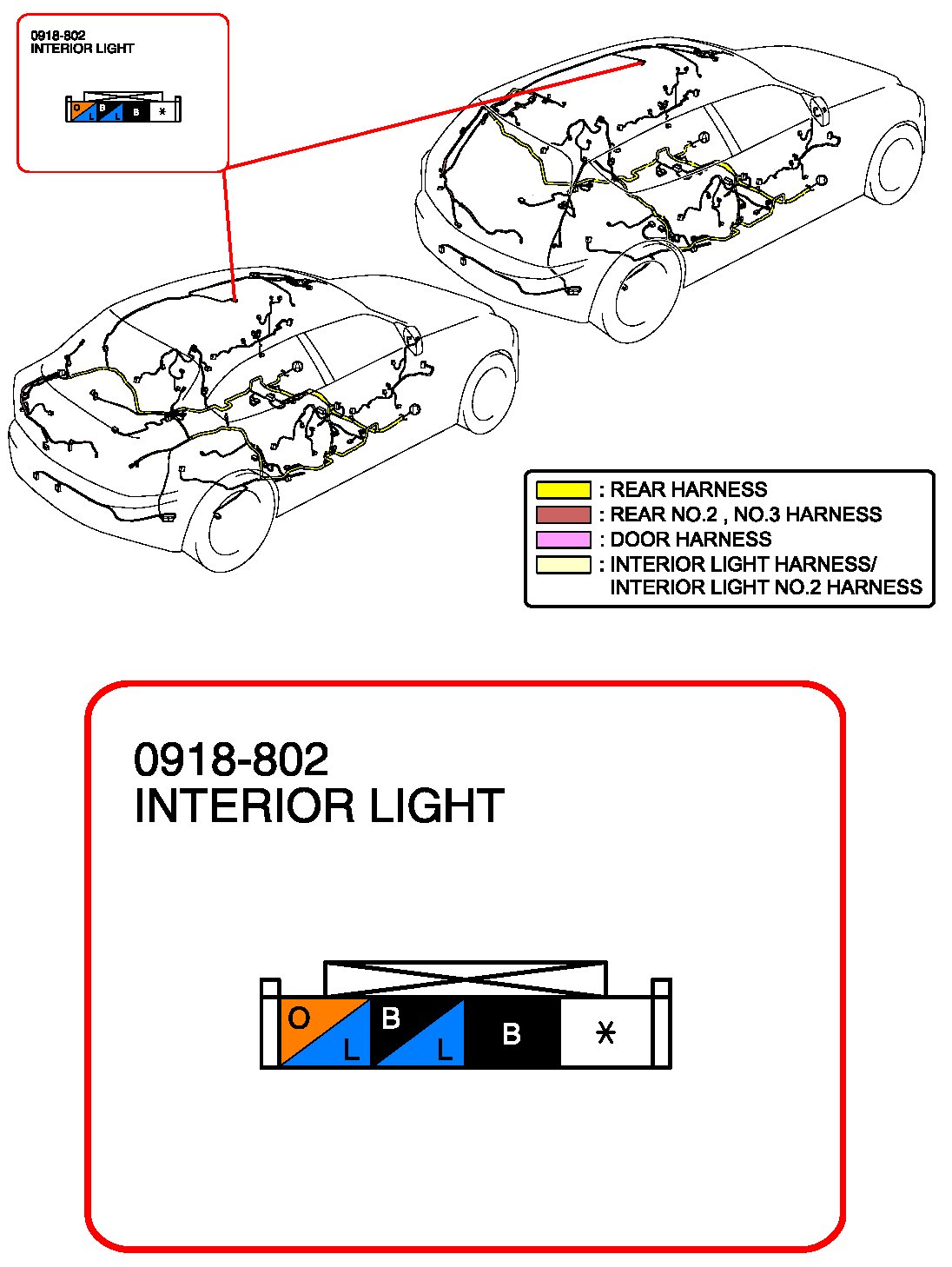 0918-802
INTERIOR LIGHT

O L B L B *

: REAR HARNESS
: REAR NO.2 , NO.3 HARNESS
: DOOR HARNESS
: INTERIOR LIGHT HARNESS/ INTERIOR LIGHT NO.2 HARNESS

0918-802
INTERIOR LIGHT

O L B L B *